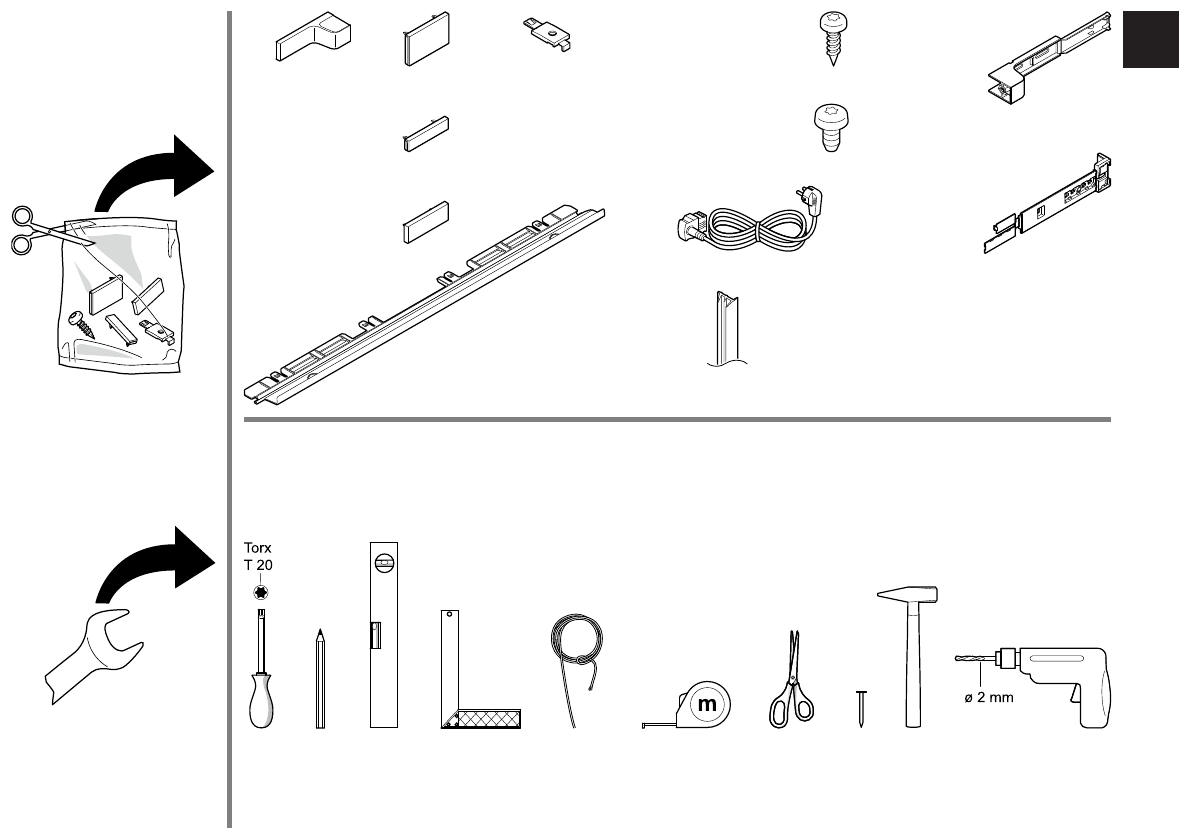 Torx
T 20

m

ø 2 mm