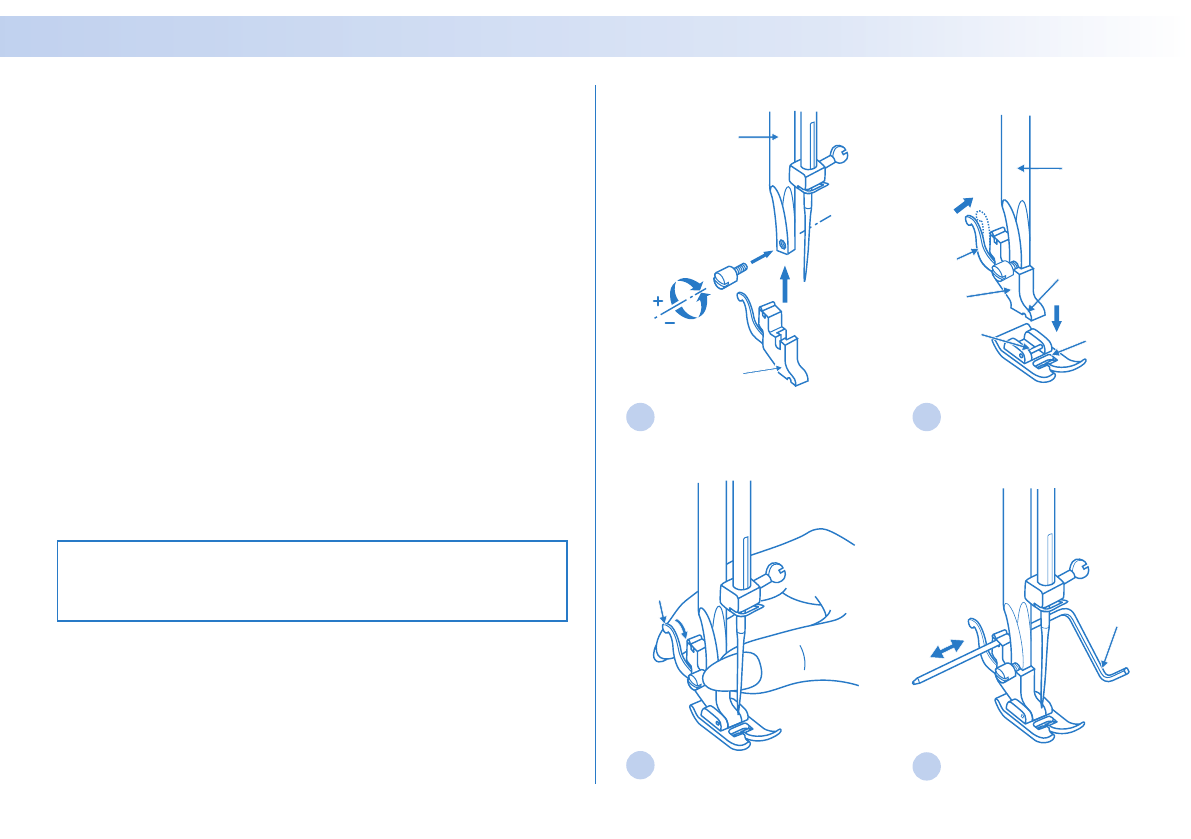 +
−