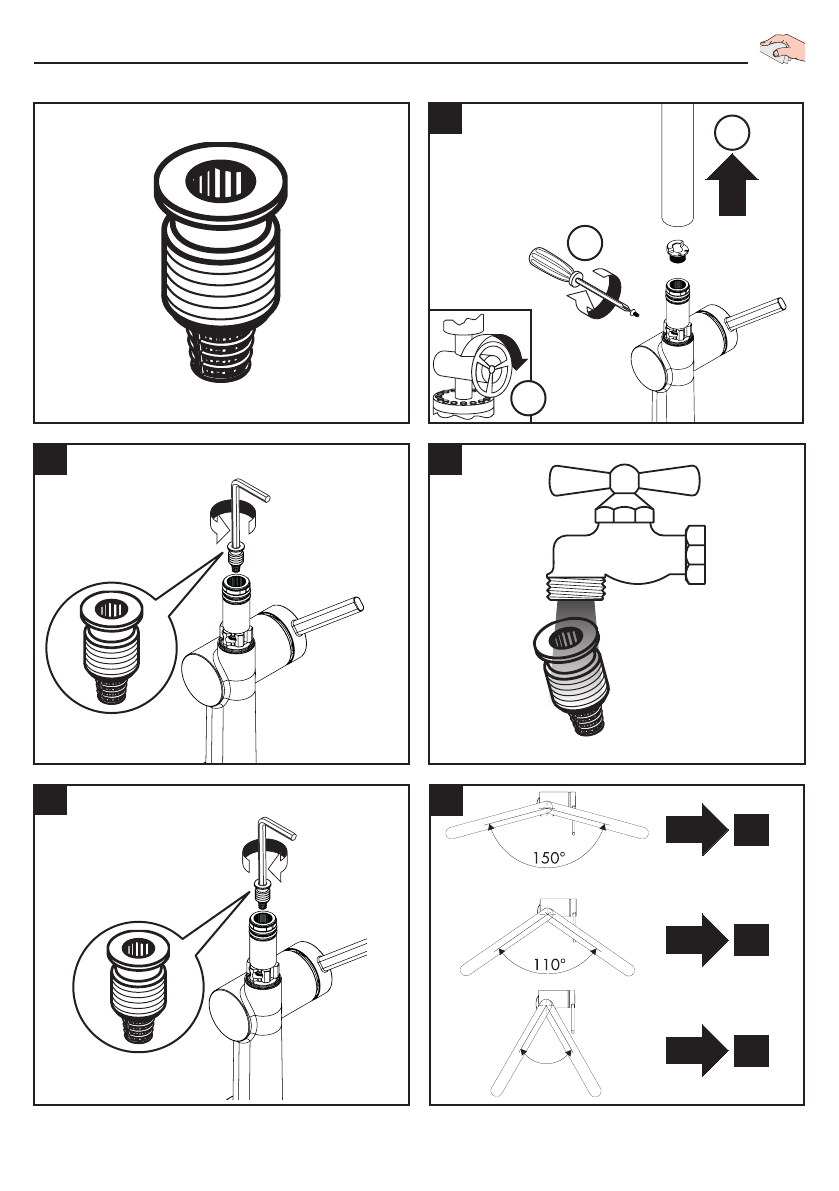 150°

110°