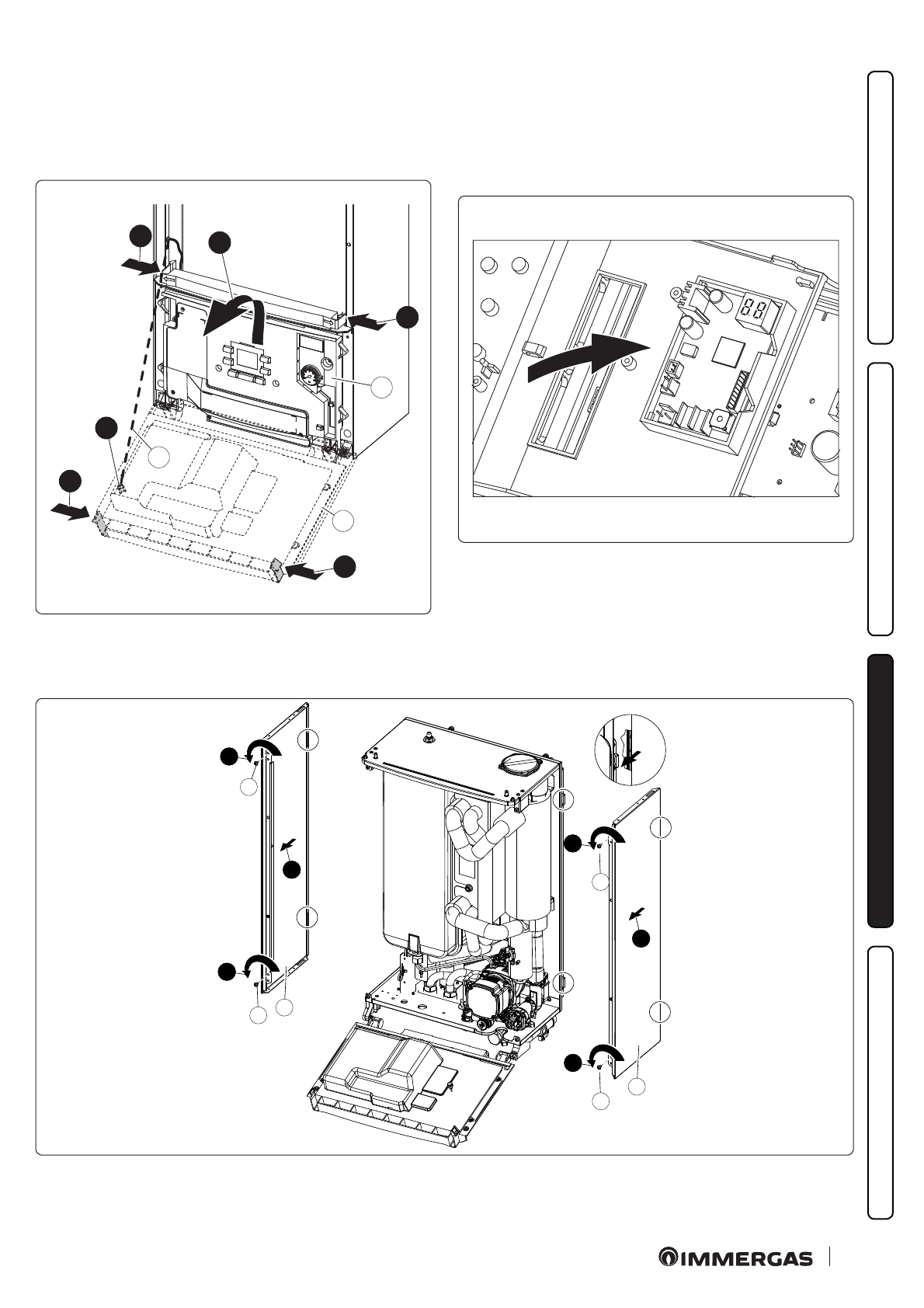 IMMERGAS