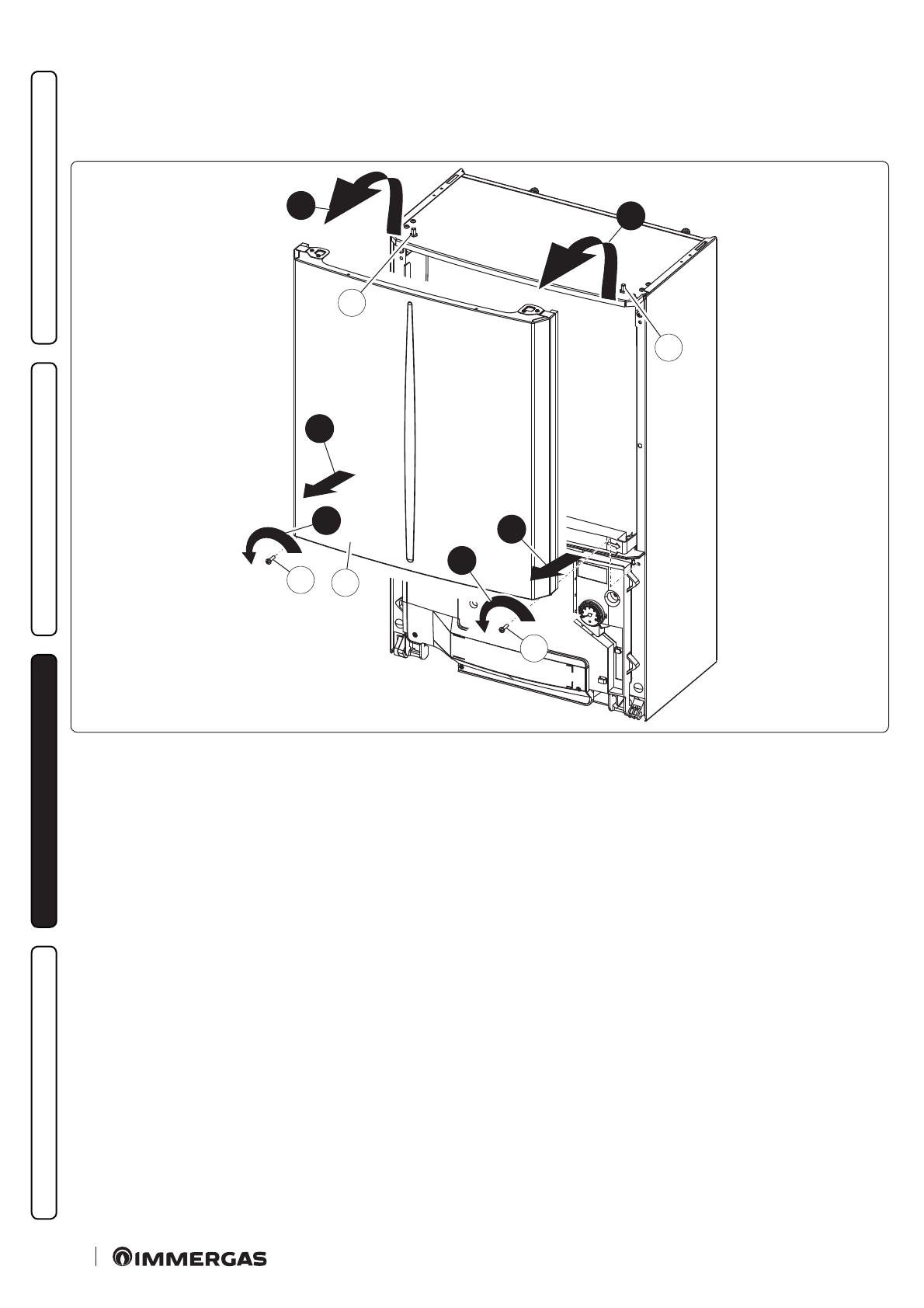 IMMERGAS