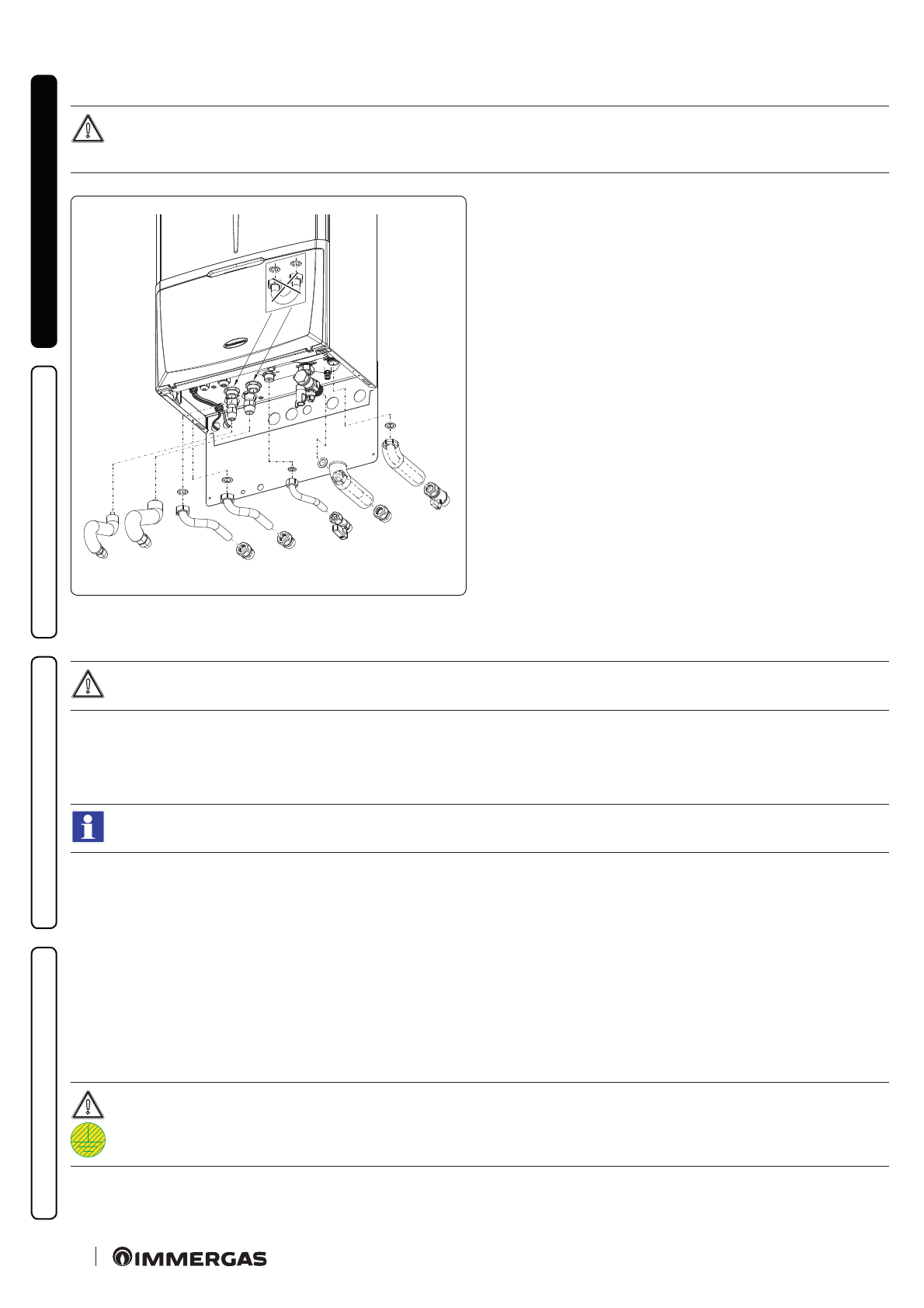 IMMERGAS