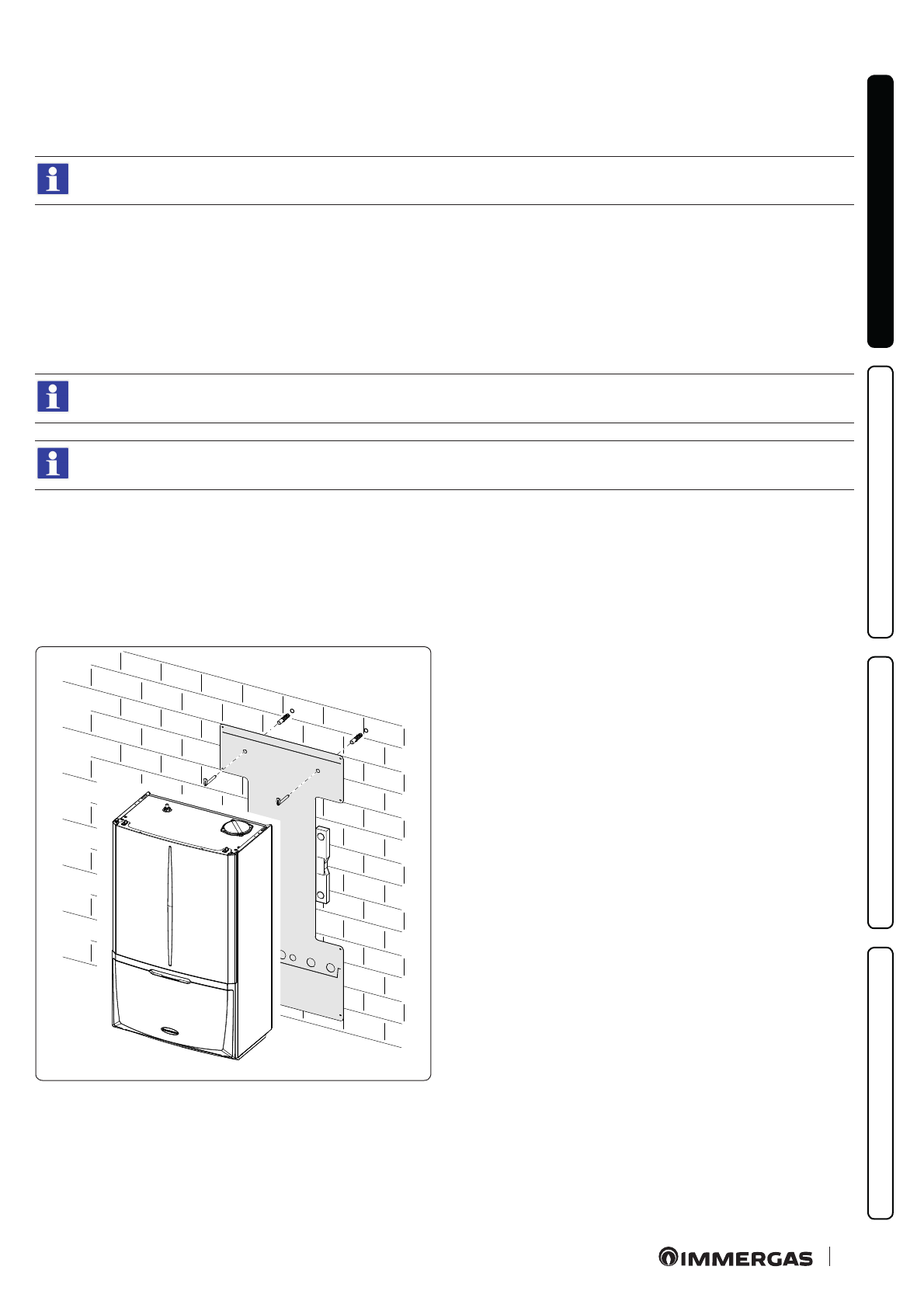 IMMERGAS