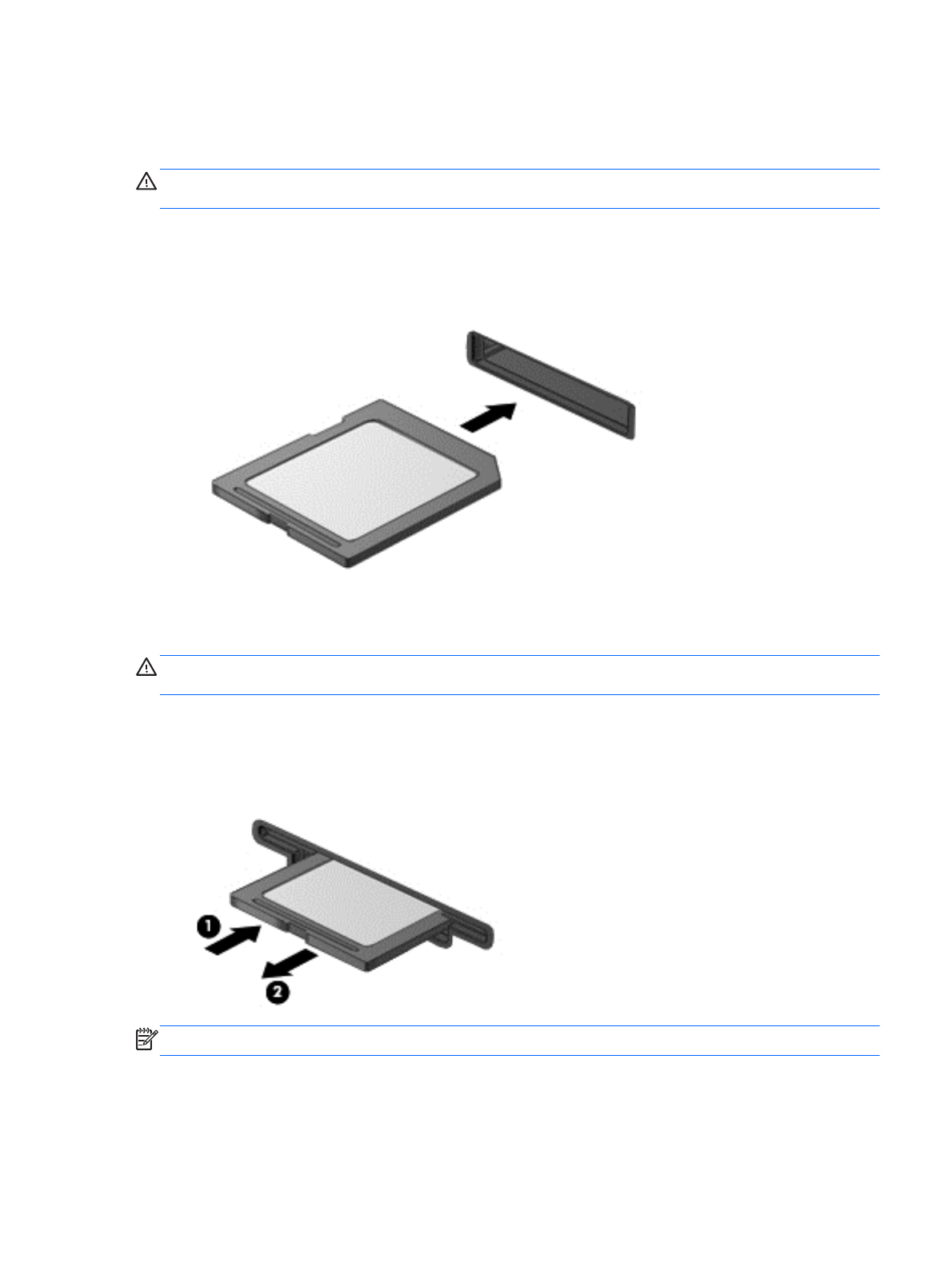 1

2