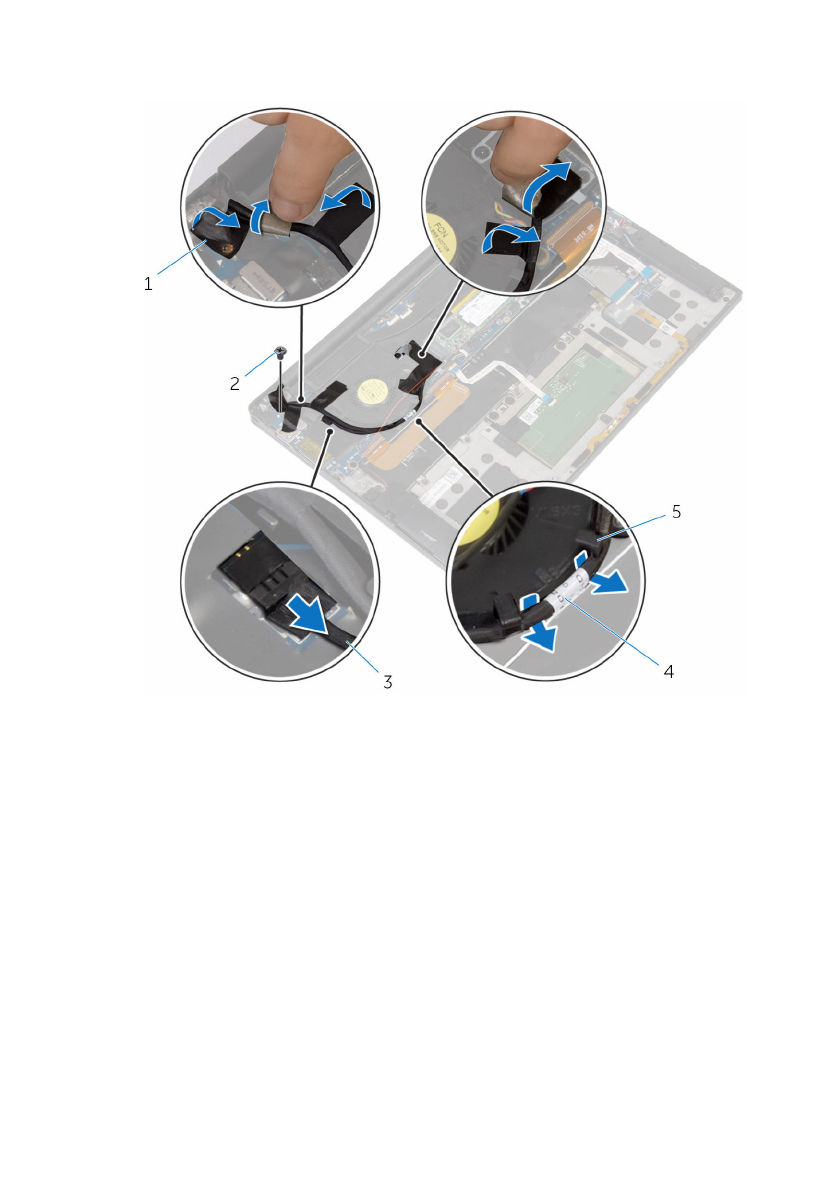 1
2
3
4
5