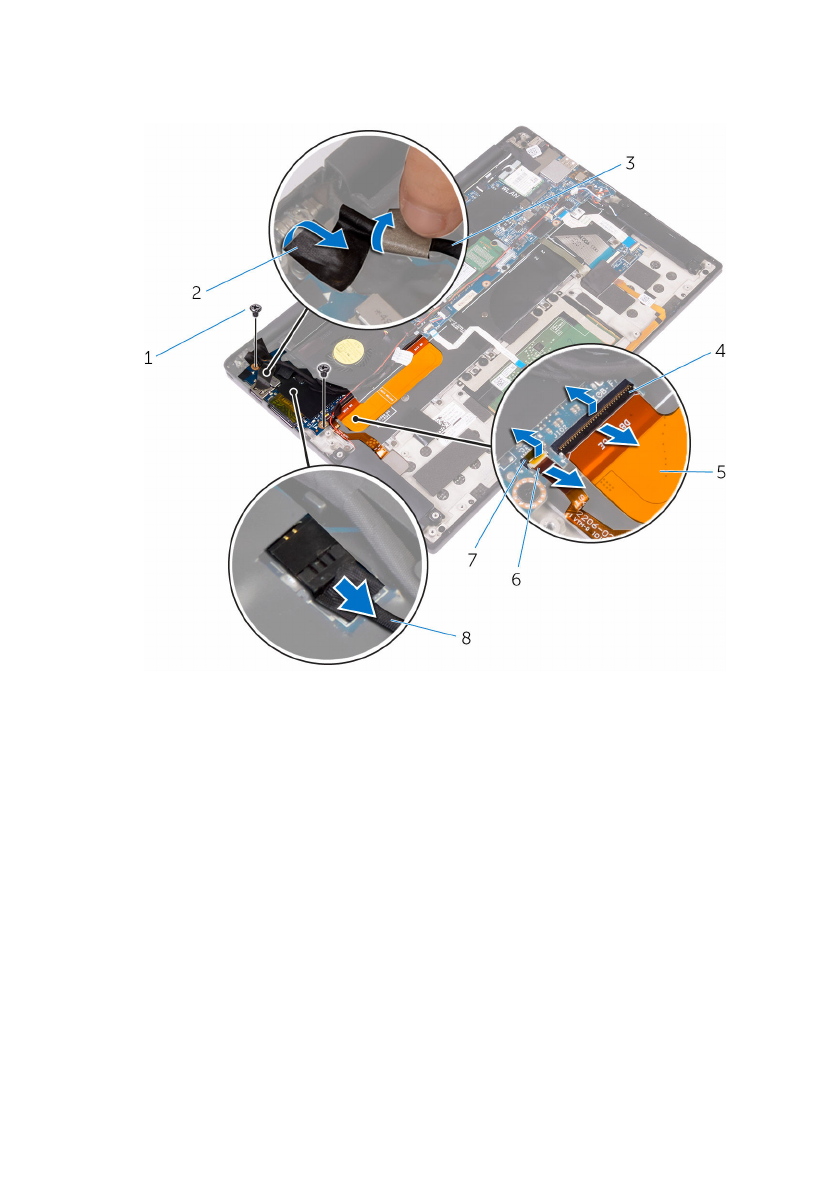 3
2
1
4
5
7
6
8