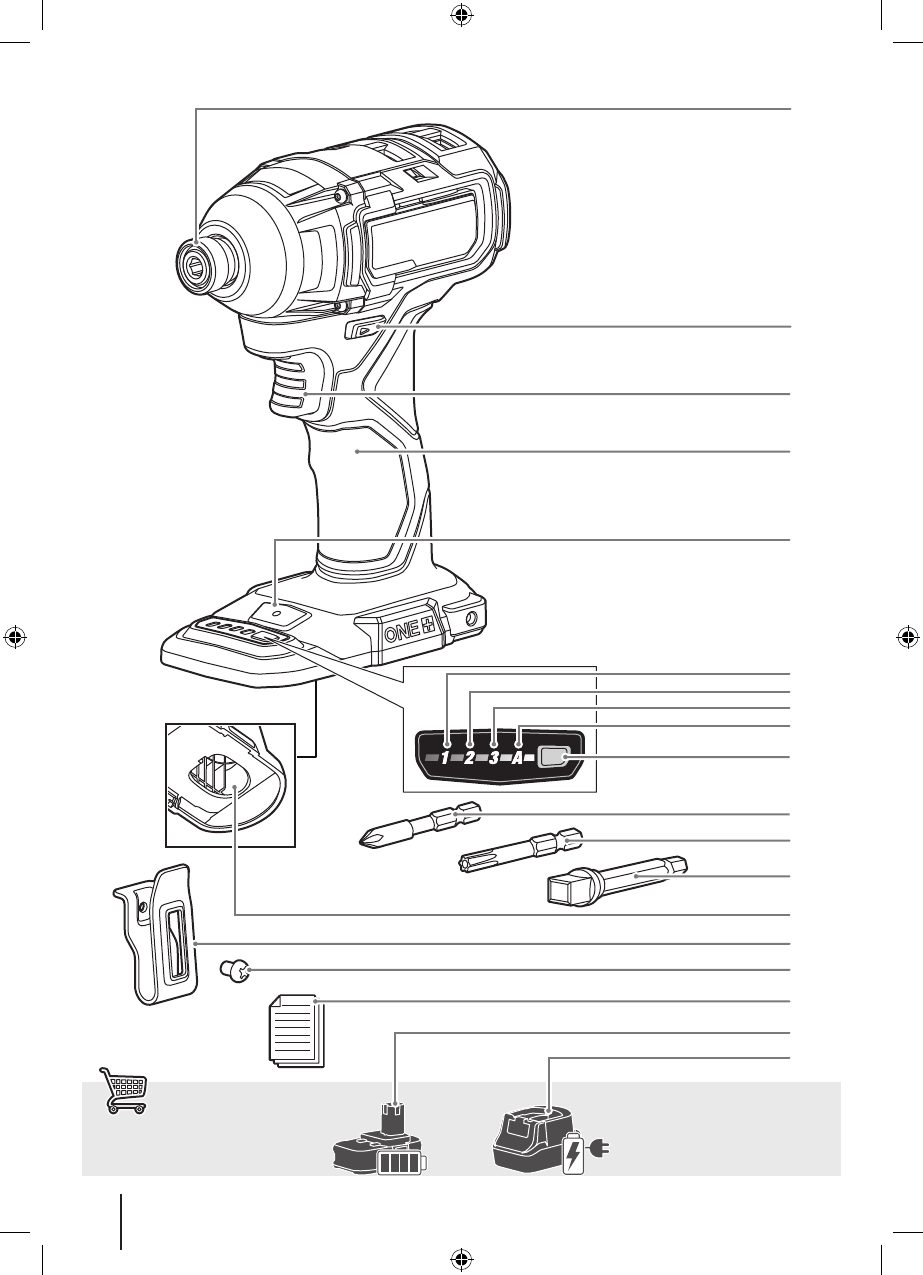 ONE+

1 2 3 A