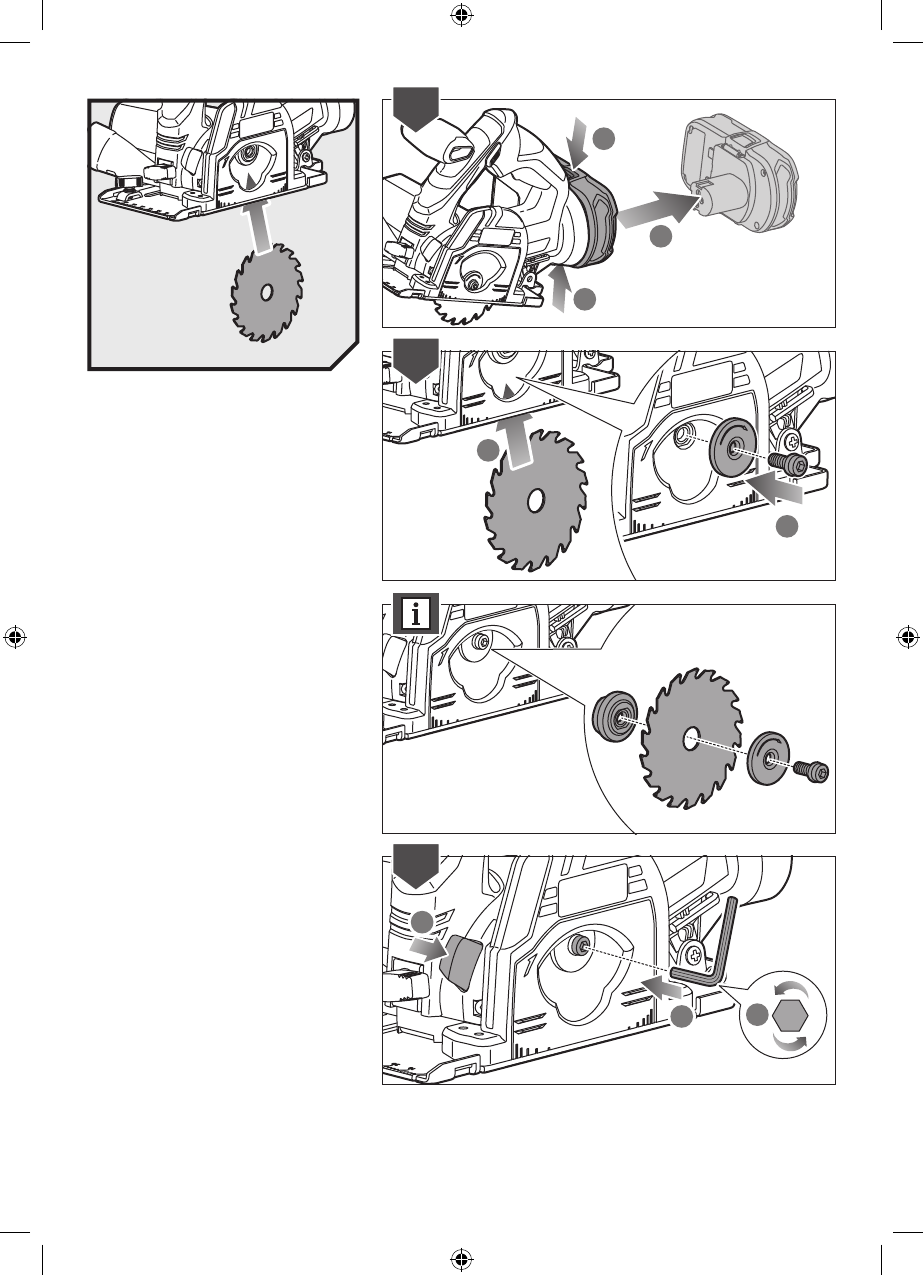 i