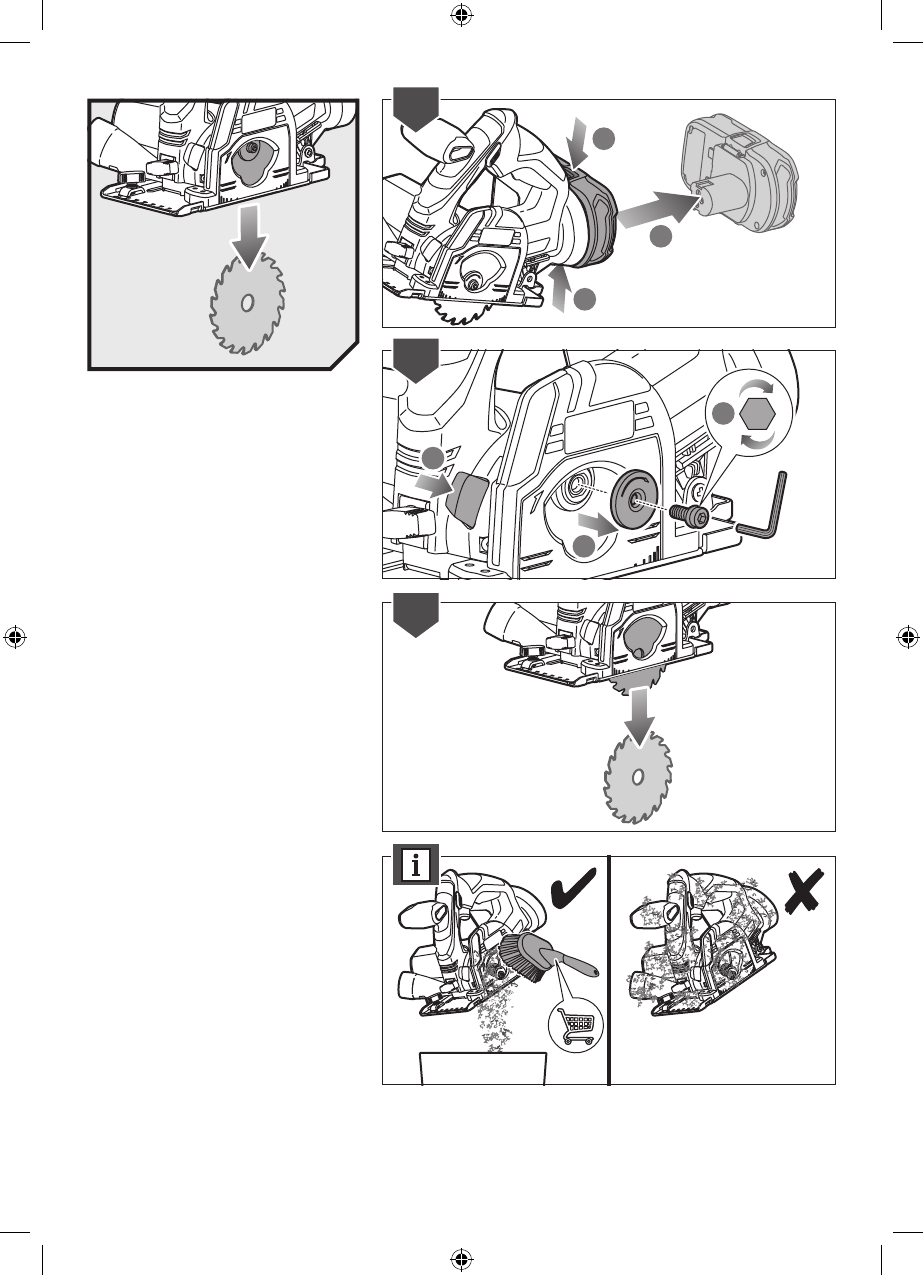 i