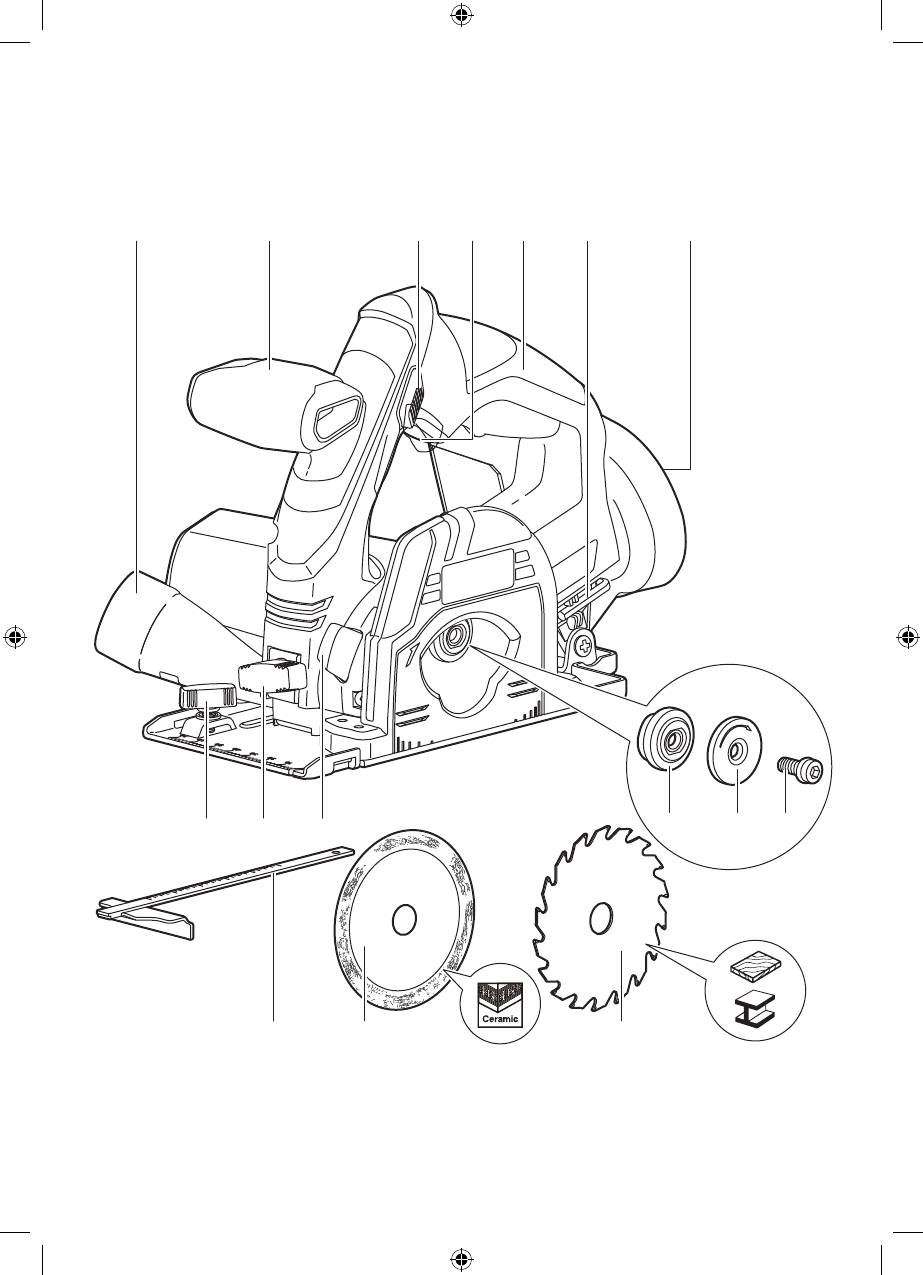 Ceramic