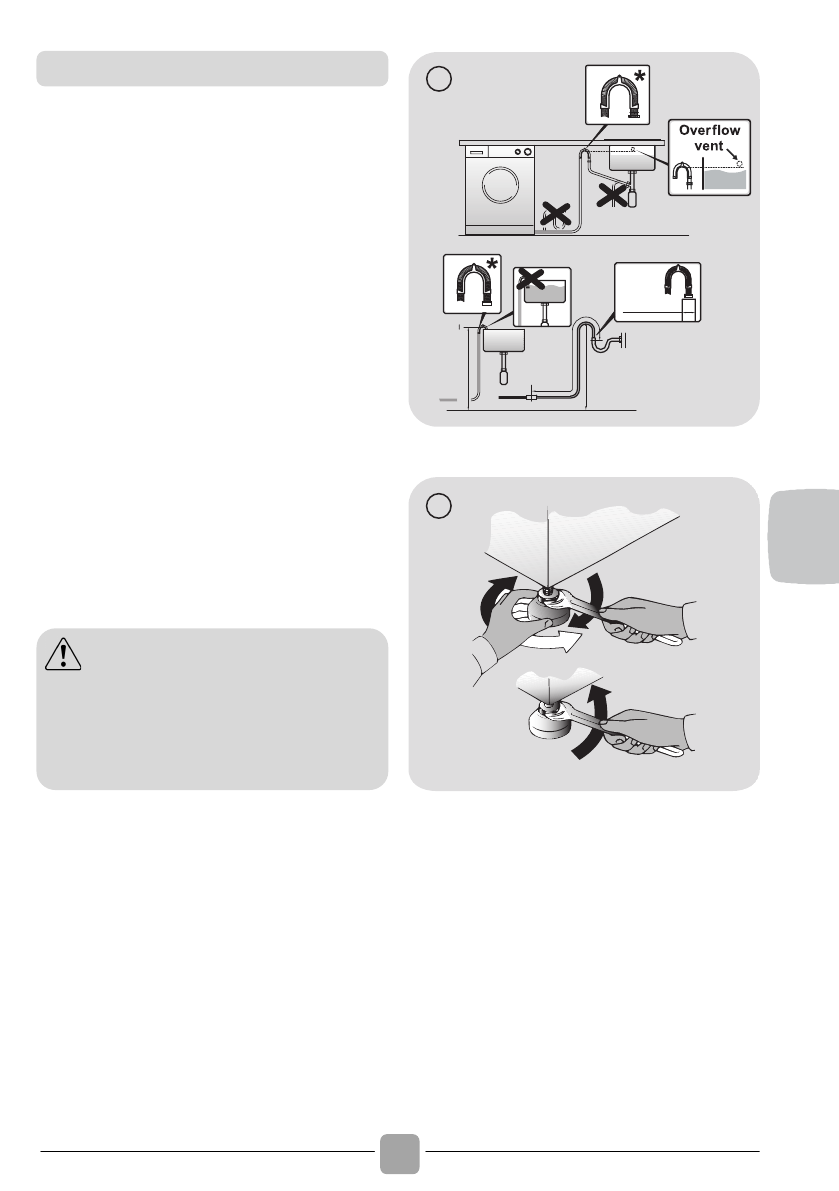 Overflow vent