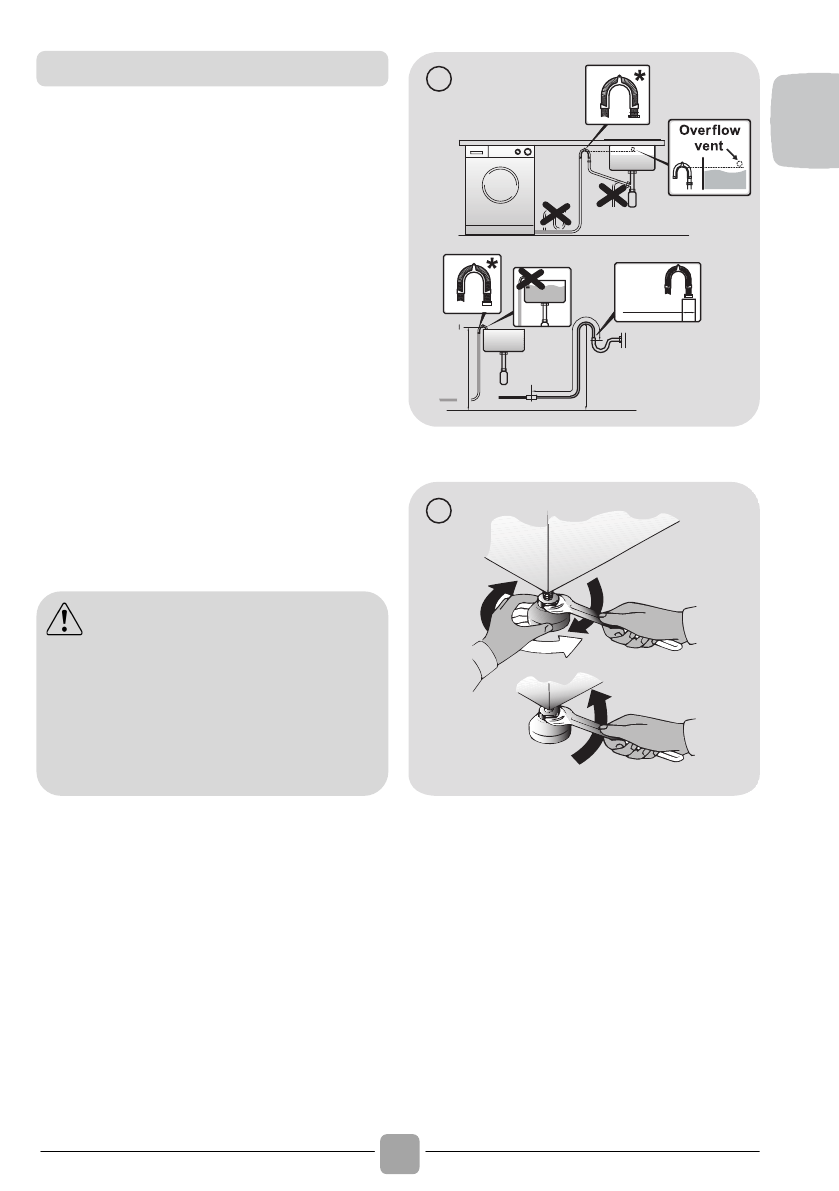 Overflow vent