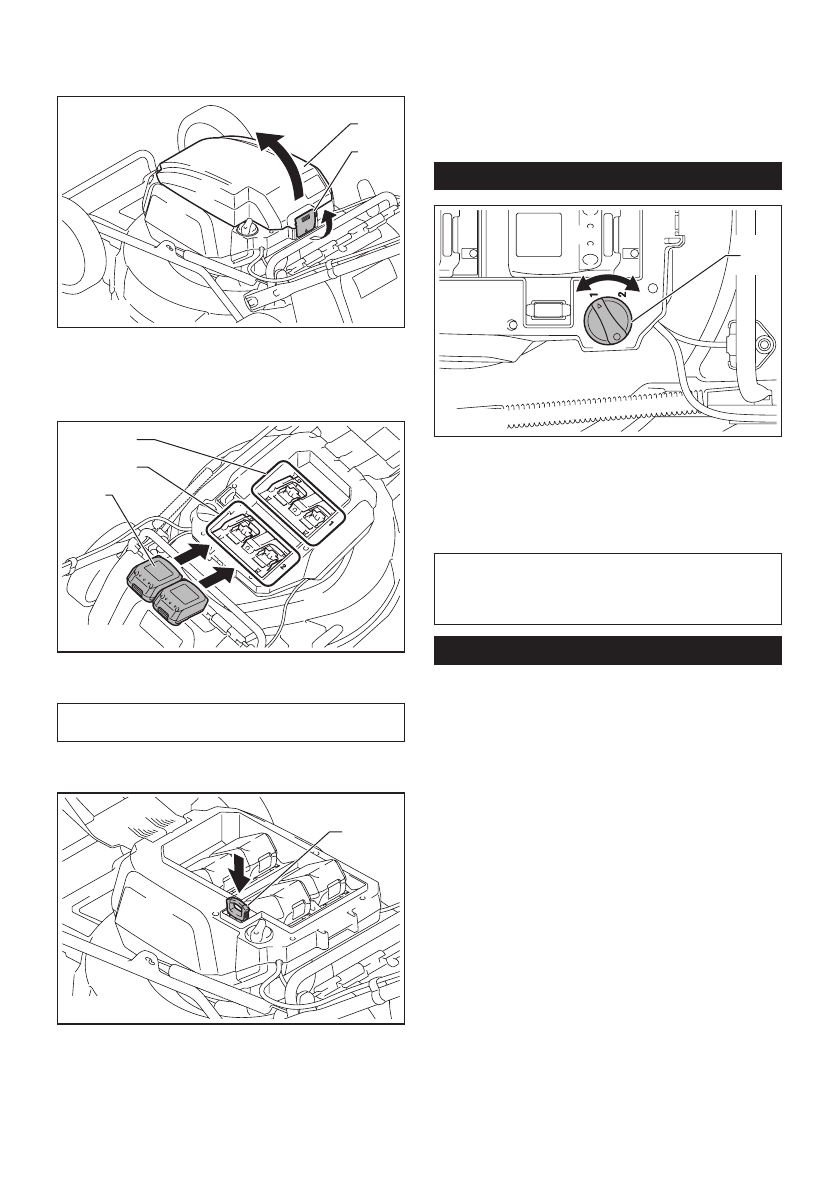 1

2