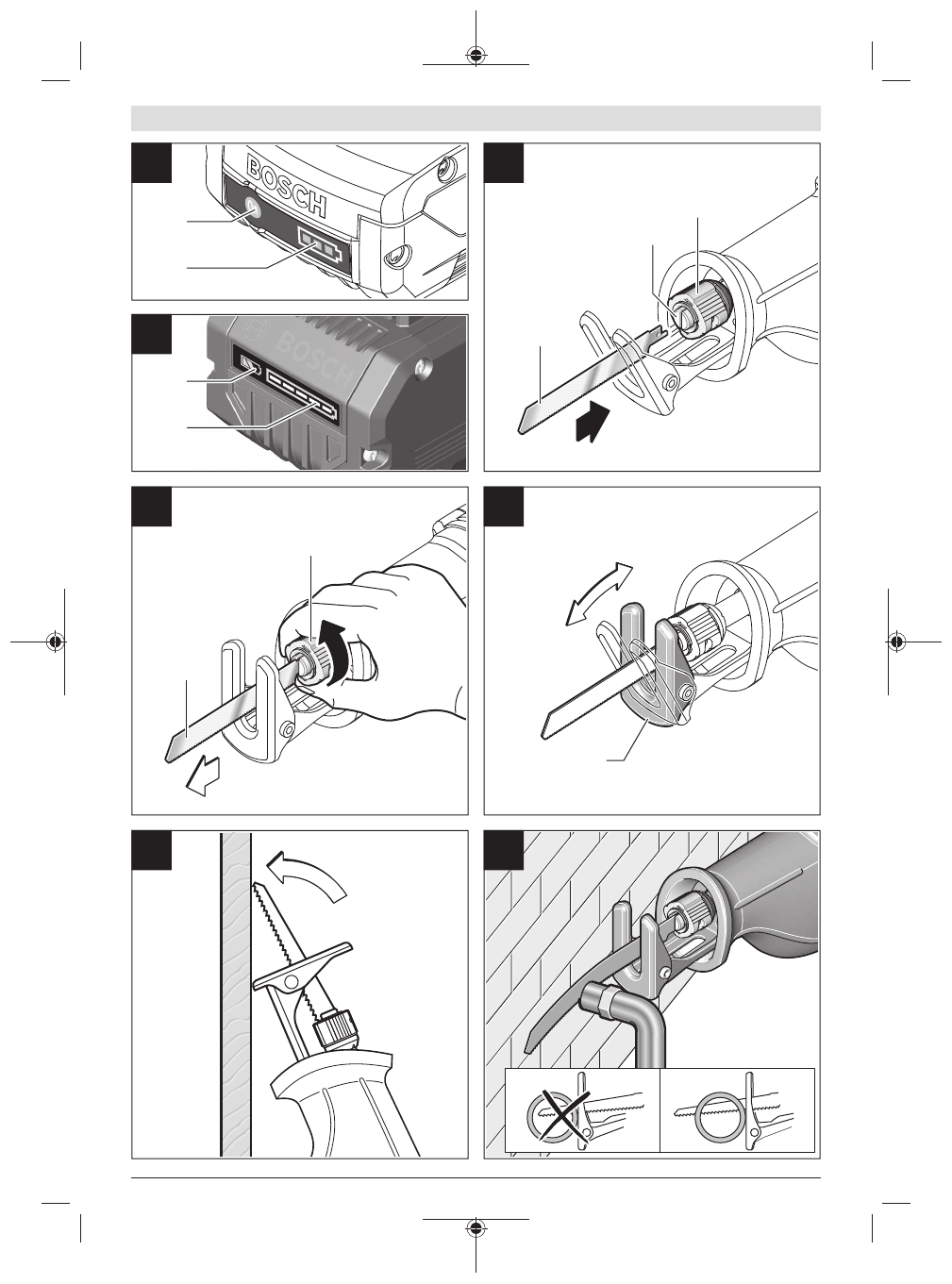 BOSCH

BOSCH