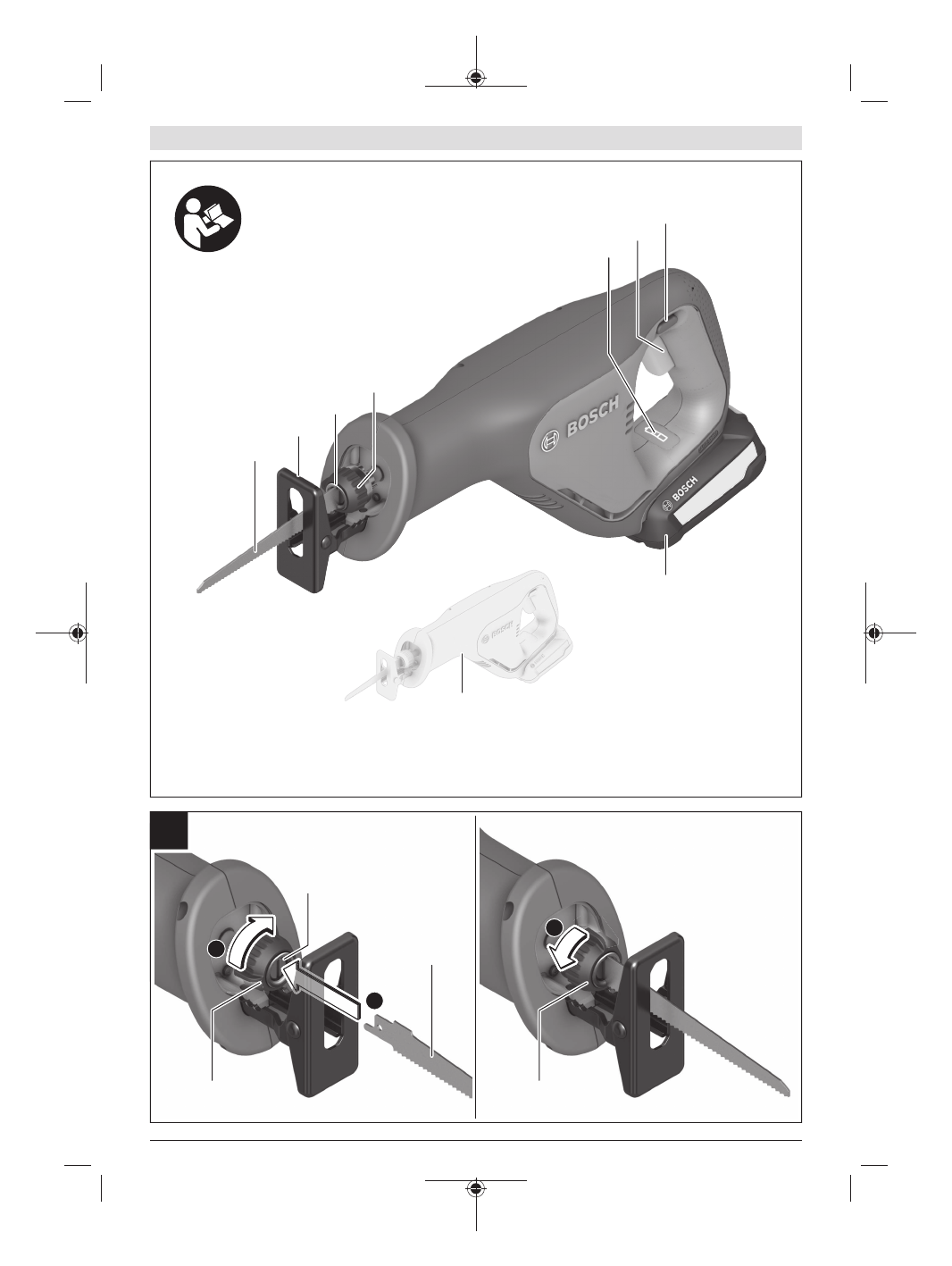 BOSCH

BOSCH

BOSCH