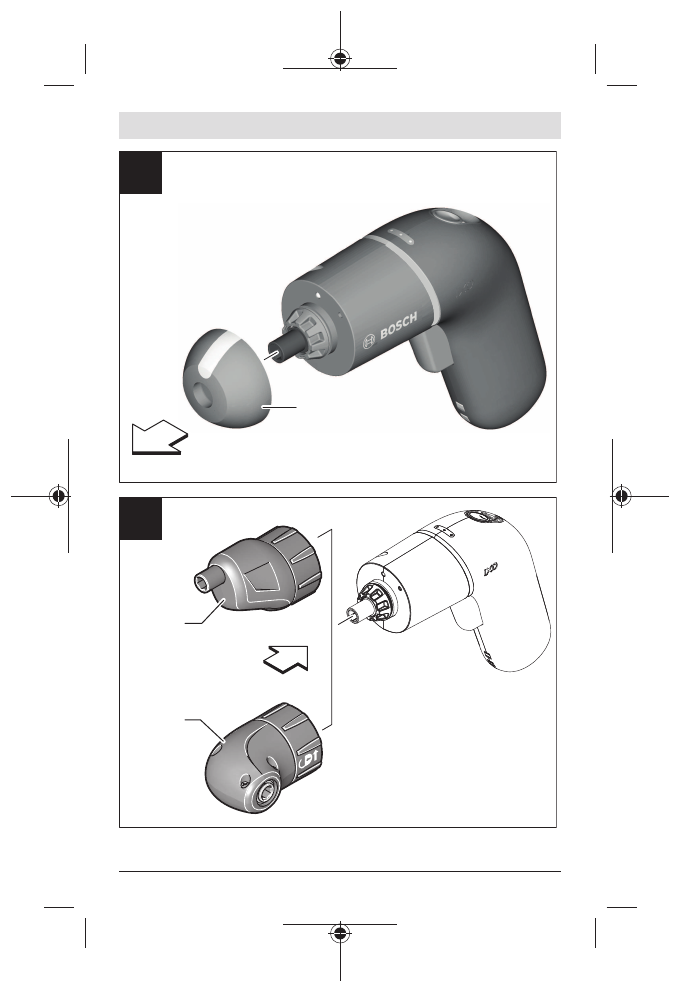 BOSCH