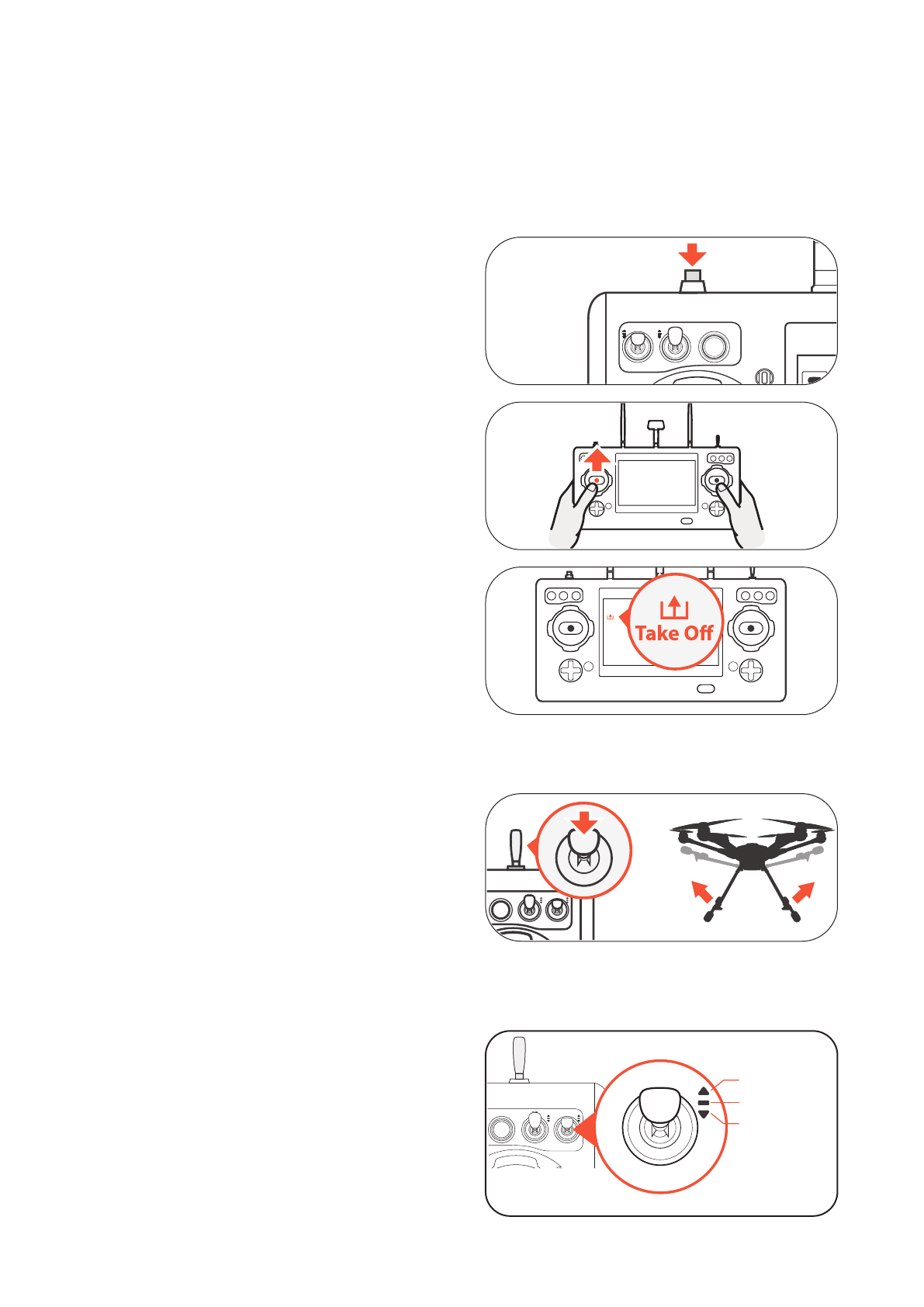 Take Off