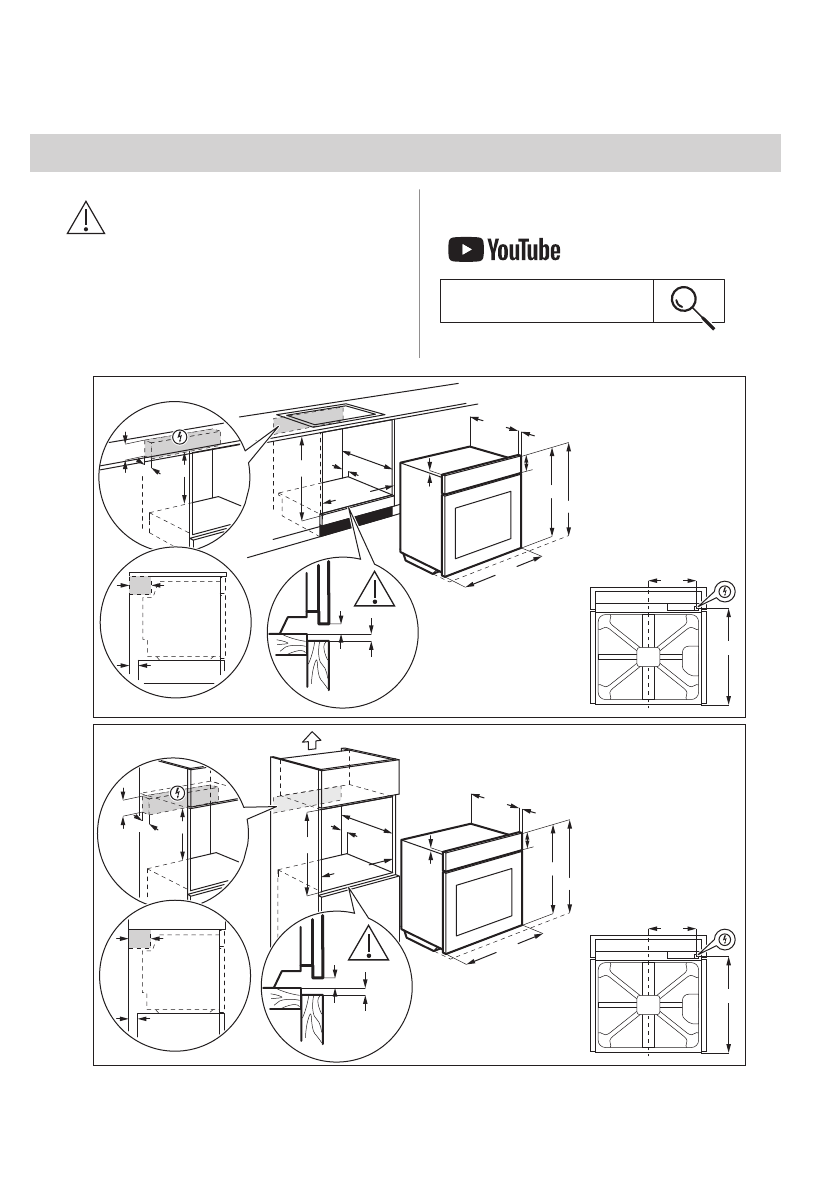 YouTube