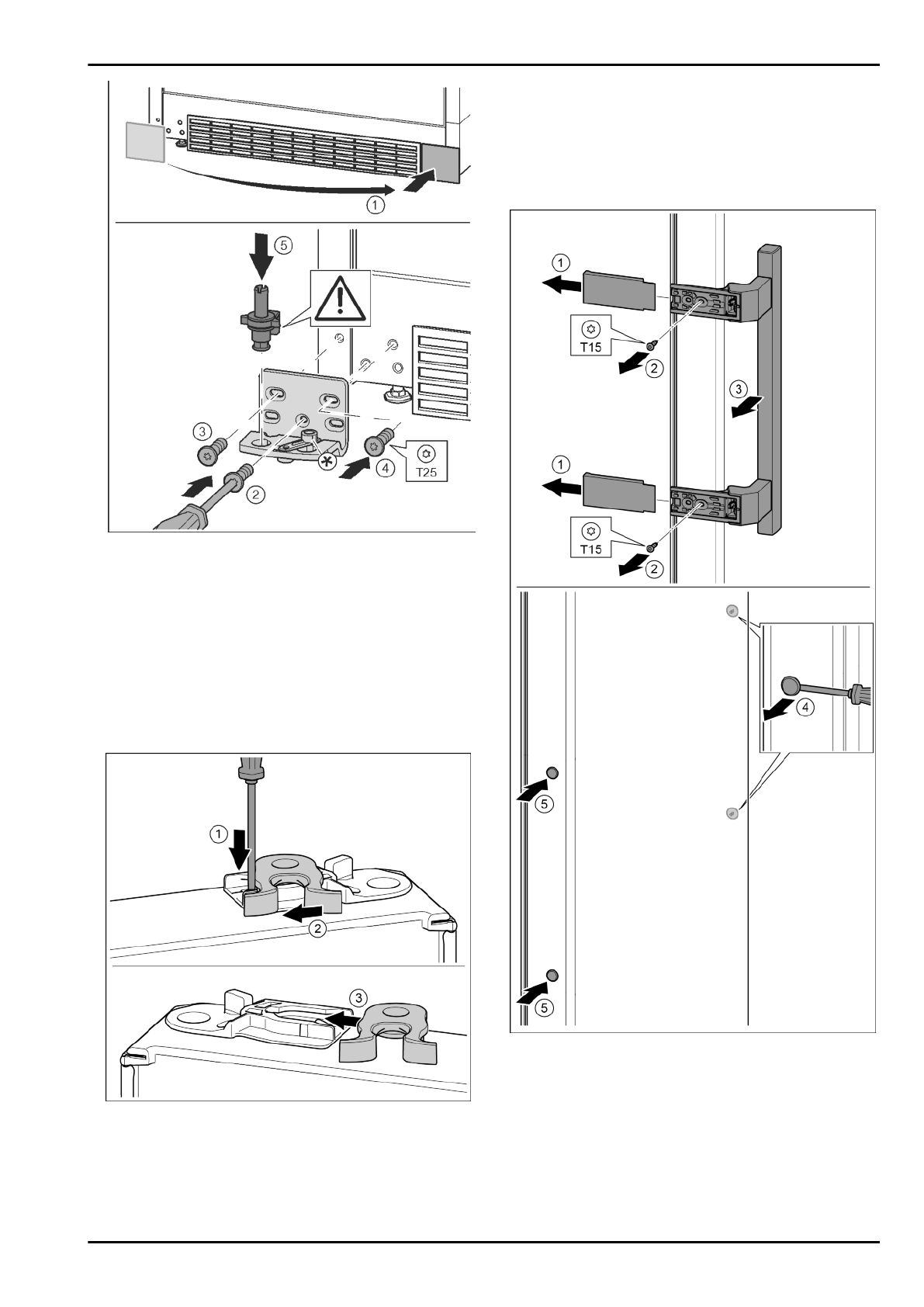 1

5

3

2

4

T25

1

2

3

1

T15

2

3

1

T15

2

4

5

5