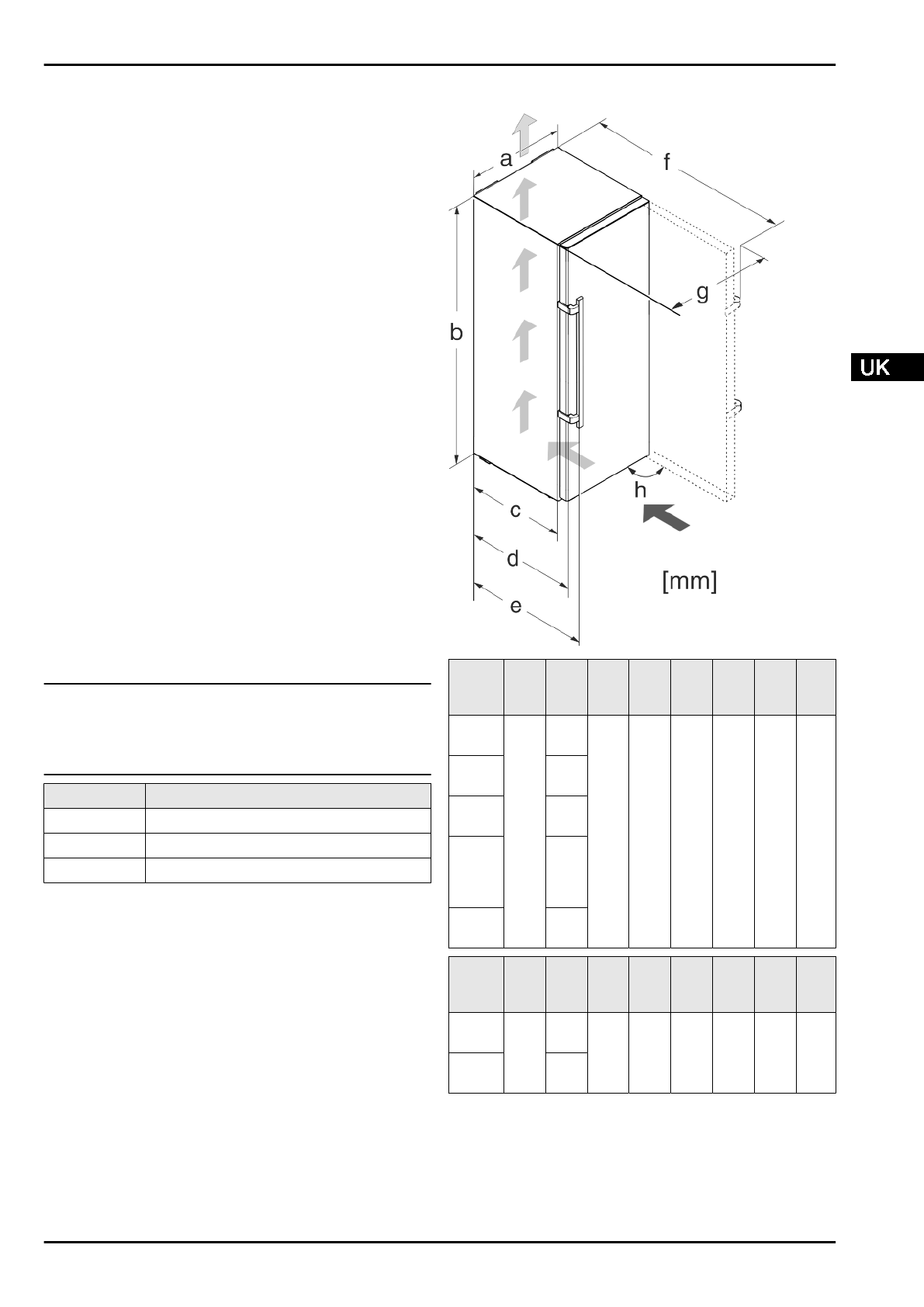 a

f

g

b

UK

h

c

d

[mm]

e