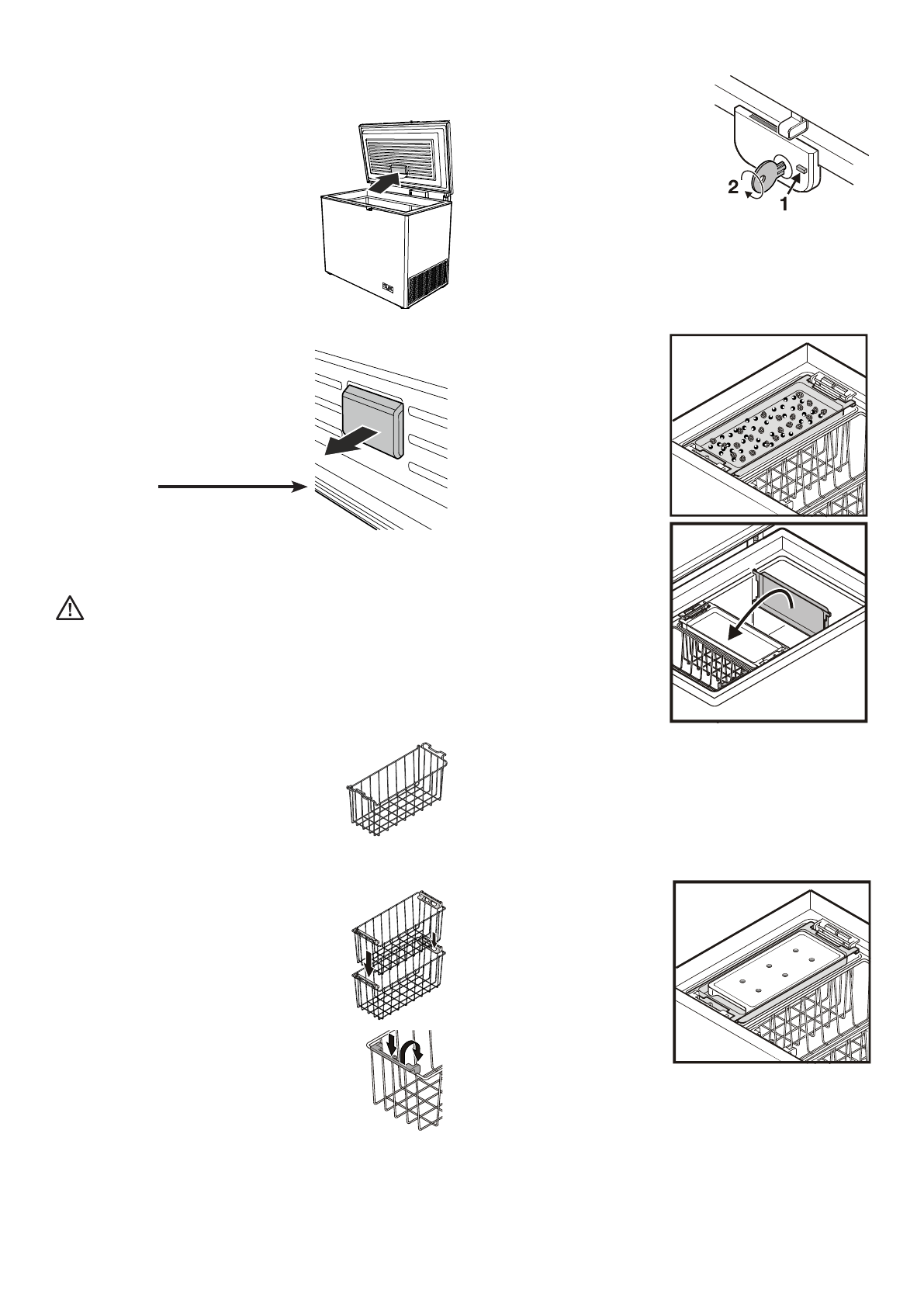 2
1