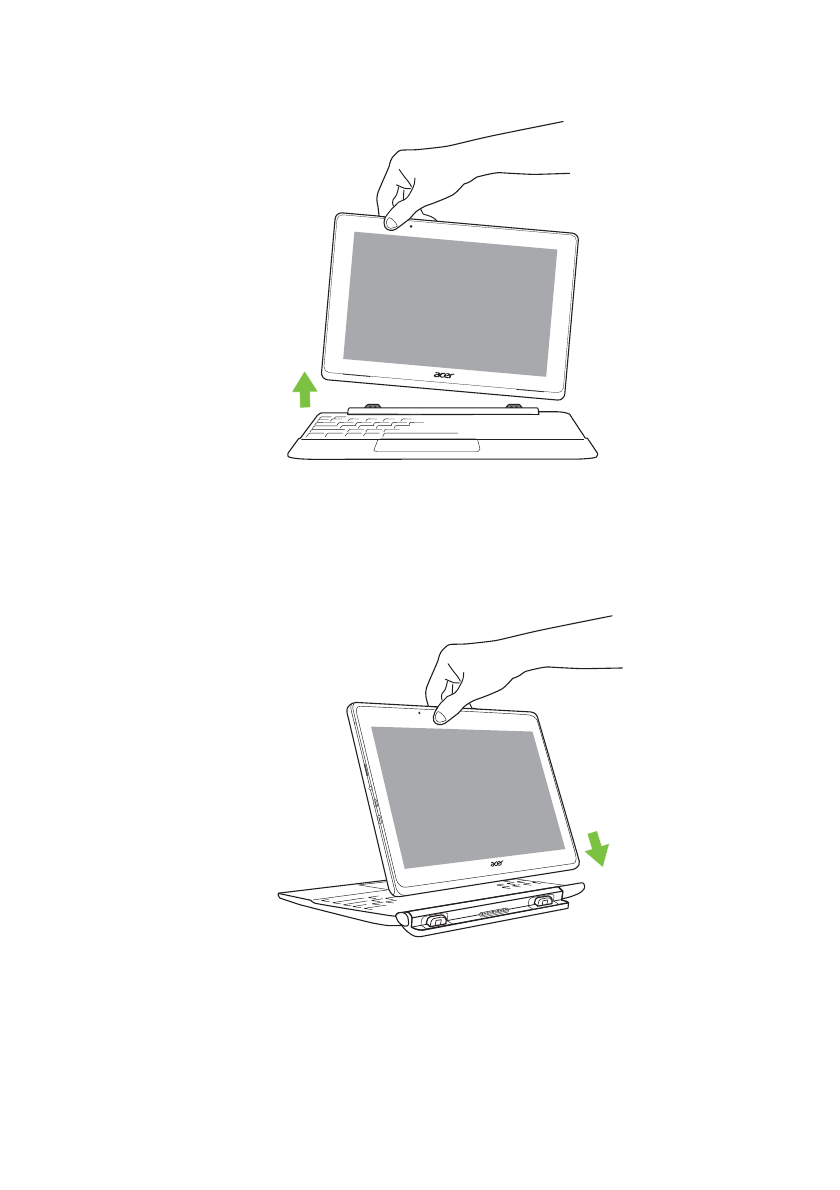 acer

acer