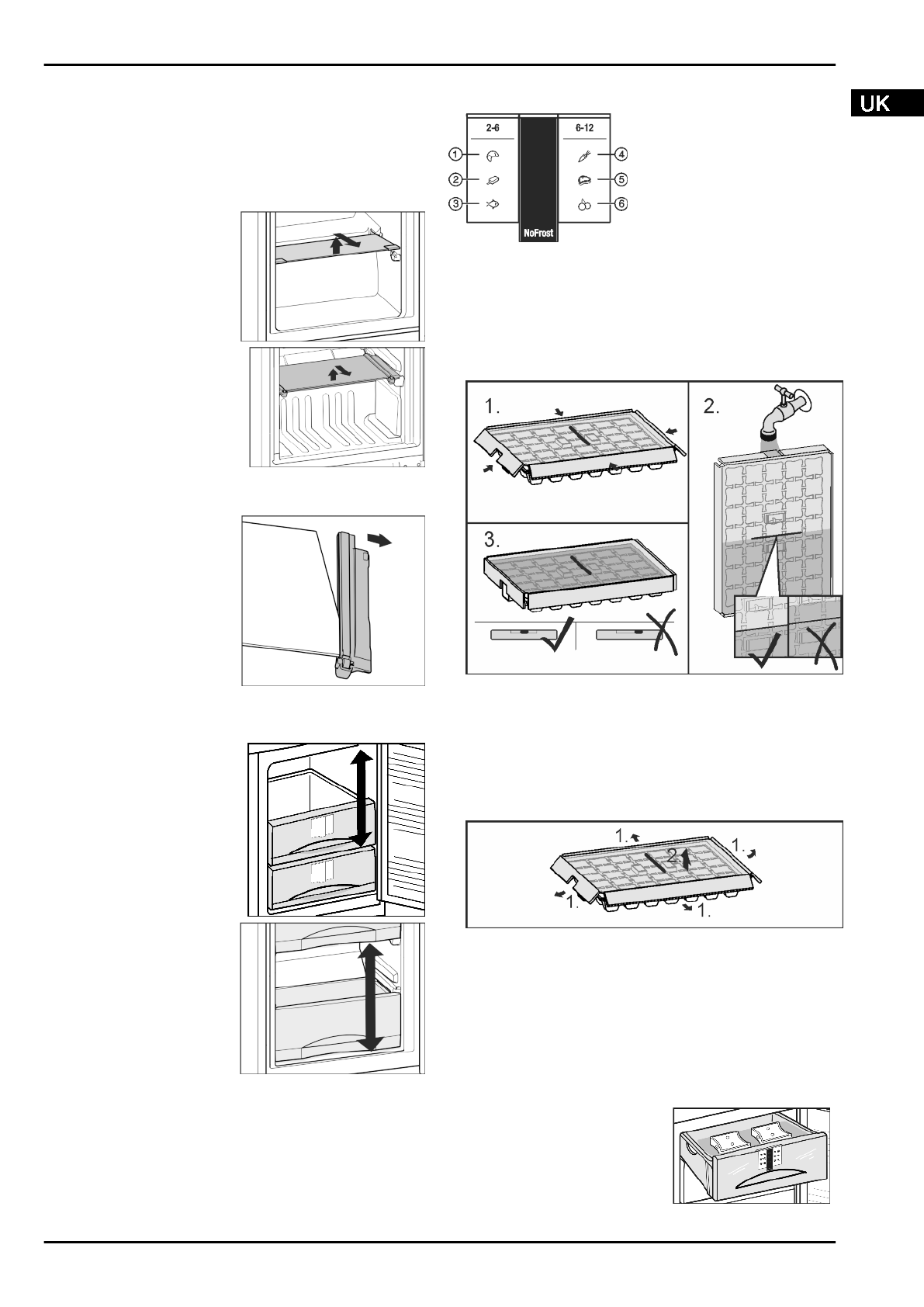 UK

2-6

6-12

1

2

3

4

5

6

NoFrost

1.

2.

3.

1.

1.

2.

1.

1.