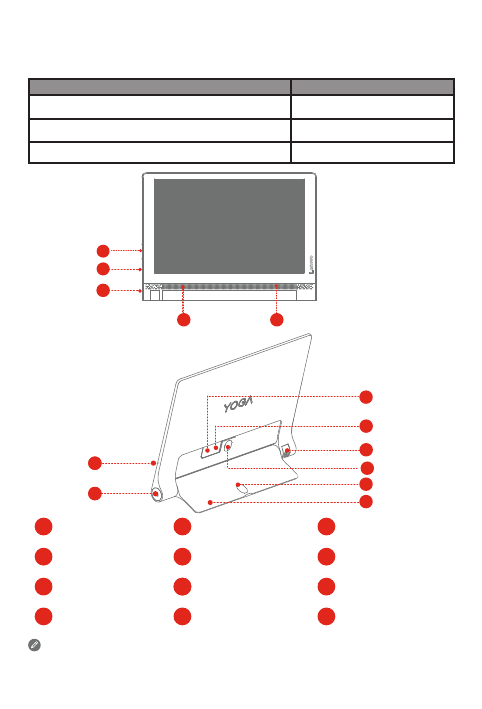 YOGA