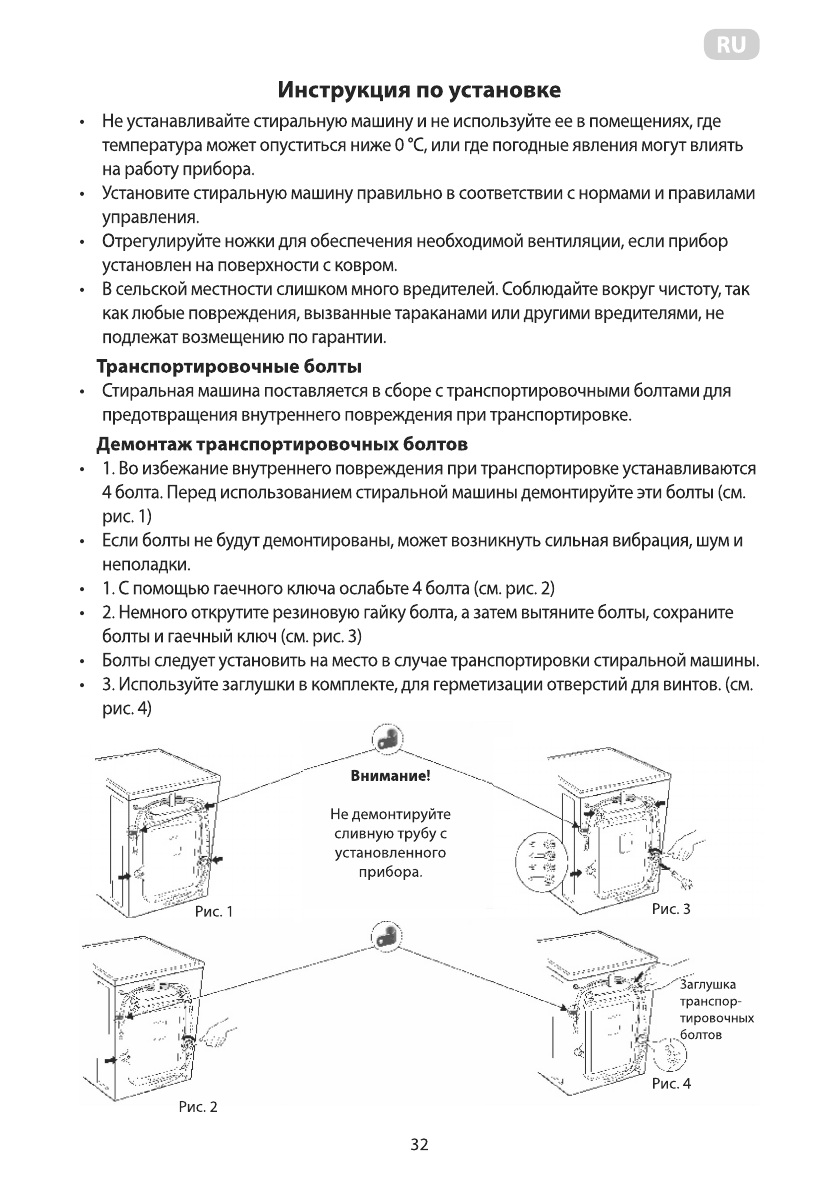 RU

Инструкция по установке

• Не устанавливайте стиральную машину и не используйте ее в помещениях, где температура может опуститься ниже 0 °C, или где погодные явления могут влиять на работу прибора.
• Установите стиральную машину правильно в соответствии с нормами и правилами управления.
• Отрегулируйте ножки для обеспечения необходимой вентиляции, если прибор установлен на поверхности с ковром.
• В сельской местности слишком много вредителей. Соблюдайте вокруг чистоту, так как любые повреждения, вызванные тараканами или другими вредителями, не подлежат возмещению по гарантии.

Транспортировочные болты

• Стиральная машина поставляется в сборе с транспортировочными болтами для предотвращения внутреннего повреждения при транспортировке.

Демонтаж транспортировочных болтов

• 1. Во избежание внутреннего повреждения при транспортировке устанавливаются 4 болта. Перед использованием стиральной машины демонтируйте эти болты (см. рис. 1)
• Если болты не будут демонтированы, может возникнуть сильная вибрация, шум и неполадки.
• 1. С помощью гаечного ключа ослабьте 4 болта (см. рис. 2)
• 2. Немного открутите резиновую гайку болта, а затем вытяните болты, сохраните болты и гаечный ключ (см. рис. 3)
• Болты следует установить на место в случае транспортировки стиральной машины.
• 3. Используйте заглушки в комплекте, для герметизации отверстий для винтов. (см. рис. 4)

Внимание!

Не демонтируйте сливную трубу с установленного прибора.

Рис. 1

Рис. 3

Заглушка транспортировочных болтов

Рис. 4

Рис. 2

32