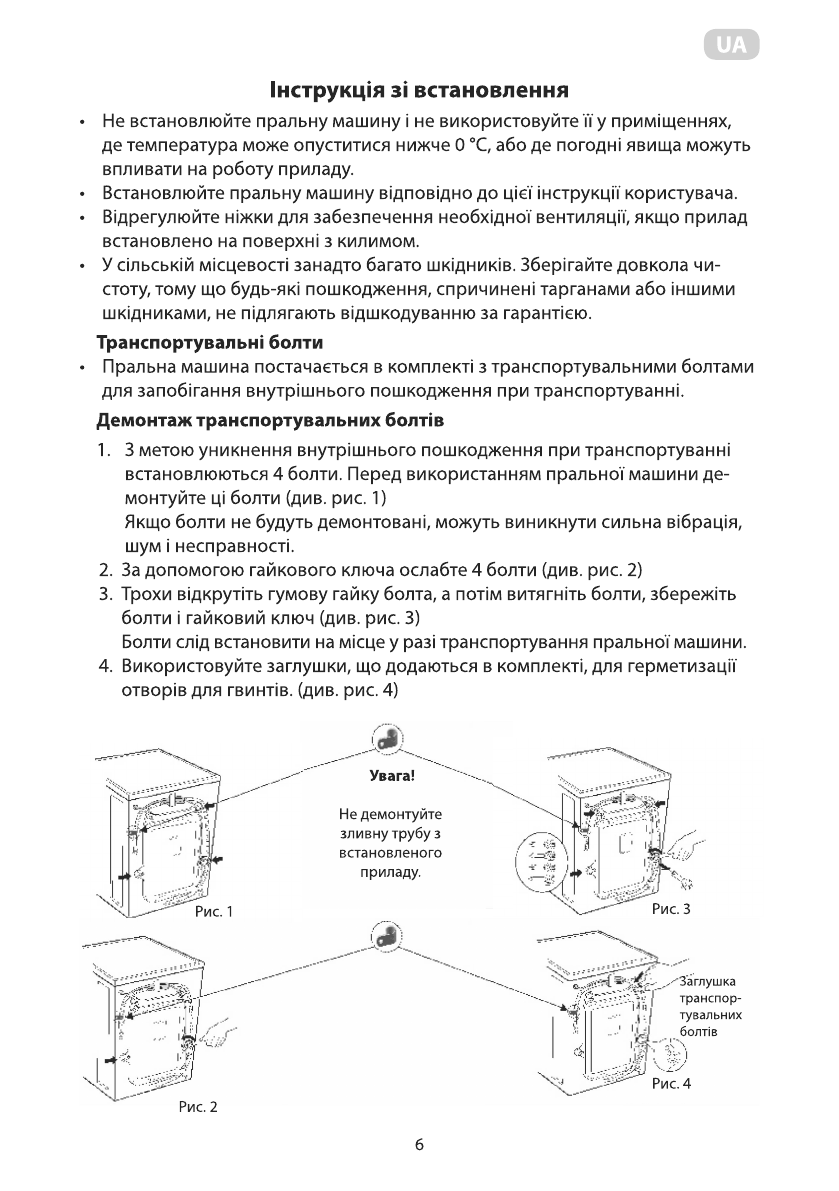 UA

Інструкція зі встановлення

• Не встановлюйте пральну машину і не використовуйте її у приміщеннях, де температура може опуститися нижче 0 °C, або де погодні явища можуть впливати на роботу приладу.
• Встановлюйте пральну машину відповідно до цієї інструкції користувача.
• Відрегулюйте ніжки для забезпечення необхідної вентиляції, якщо прилад встановлено на поверхні з килимом.
• У сільській місцевості занадто багато шкідників. Зберігайте довкола чистоту, тому що будь-які пошкодження, спричинені тарганами або іншими шкідниками, не підлягають відшкодуванню за гарантією.

Транспортувальні болти
• Пральна машина постачається в комплекті з транспортувальними болтами для запобігання внутрішнього пошкодження при транспортуванні.

Демонтаж транспортувальних болтів
1. З метою уникнення внутрішнього пошкодження при транспортуванні встановлюються 4 болти. Перед використанням пральної машини демонтуйте ці болти (див. рис. 1)
Якщо болти не будуть демонтовані, можуть виникнути сильна вібрація, шум і несправності.
2. За допомогою гайкового ключа ослабте 4 болти (див. рис. 2)
3. Трохи відкрутіть гумову гайку болта, а потім витягніть болти, збережіть болти і гайковий ключ (див. рис. 3)
Болти слід встановити на місце у разі транспортування пральної машини.
4. Використовуйте заглушки, що додаються в комплекті, для герметизації отворів для гвинтів. (див. рис. 4)

Увага!
Не демонтуйте зливну трубу з встановленого приладу.

Рис. 1
Рис. 3
Рис. 2
Заглушка транспортувальних болтів
Рис. 4

6