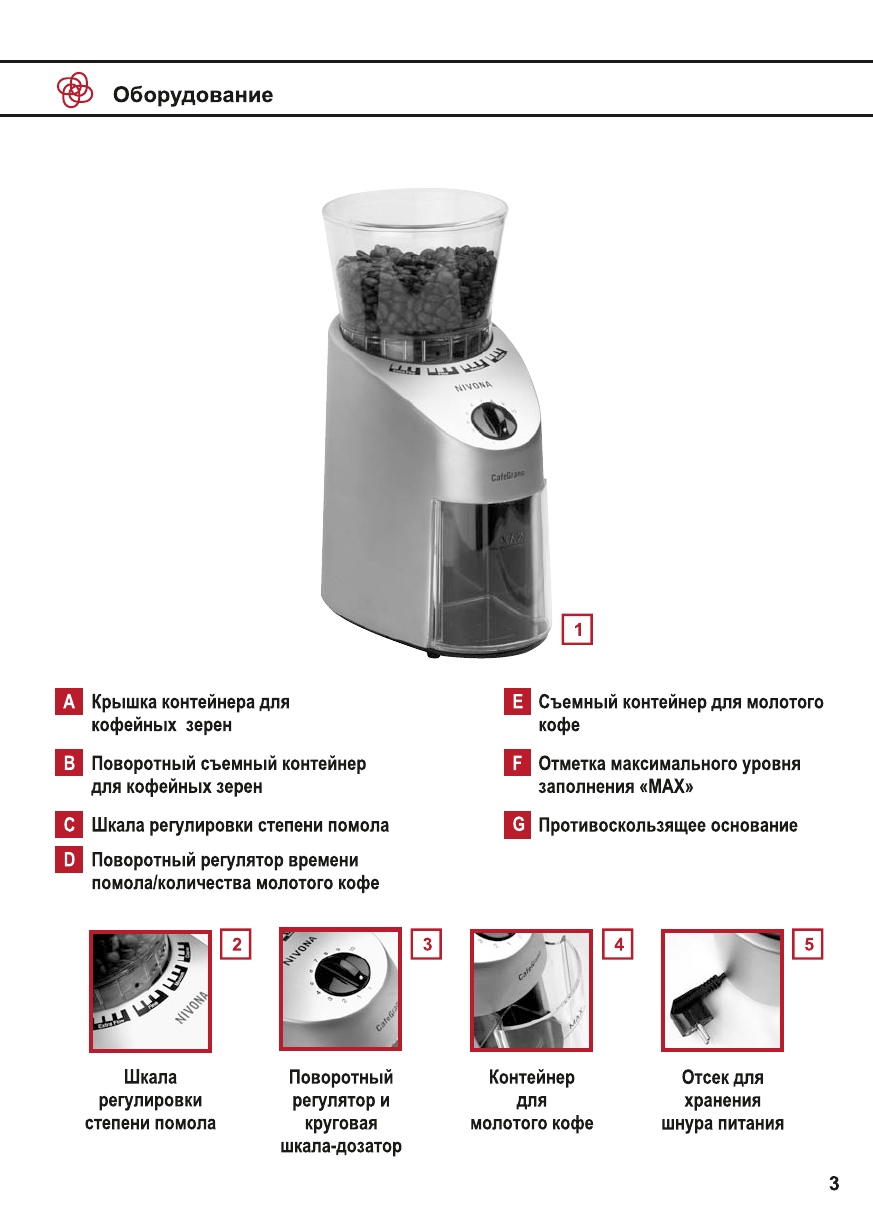 Оборудование

NIVONA

CafeGrano

MAX

1

A Крышка контейнера для кофейных зерен

B Поворотный съемный контейнер для кофейных зерен

C Шкала регулировки степени помола

D Поворотный регулятор времени помола/количества молотого кофе

E Съемный контейнер для молотого кофе

F Отметка максимального уровня заполнения «MAX»

G Противоскользящее основание

2

Extra Fine

NIVONA

Шкала регулировки степени помола

3

NIVONA

CafeGrano

Поворотный регулятор и круговая шкала-дозатор

4

CafeGrano

MAX

Контейнер для молотого кофе

5

Отсек для хранения шнура питания

3