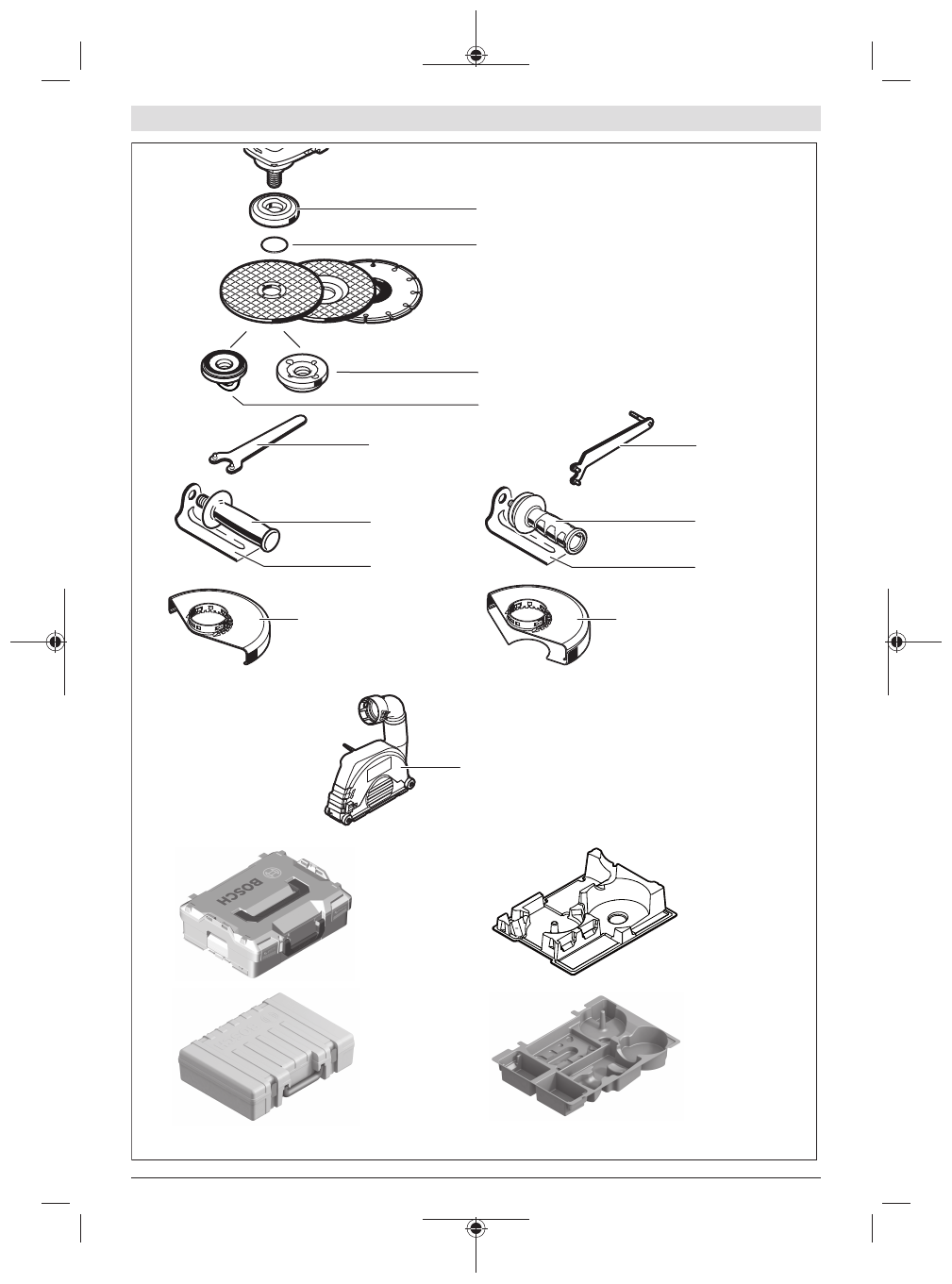 BOSCH