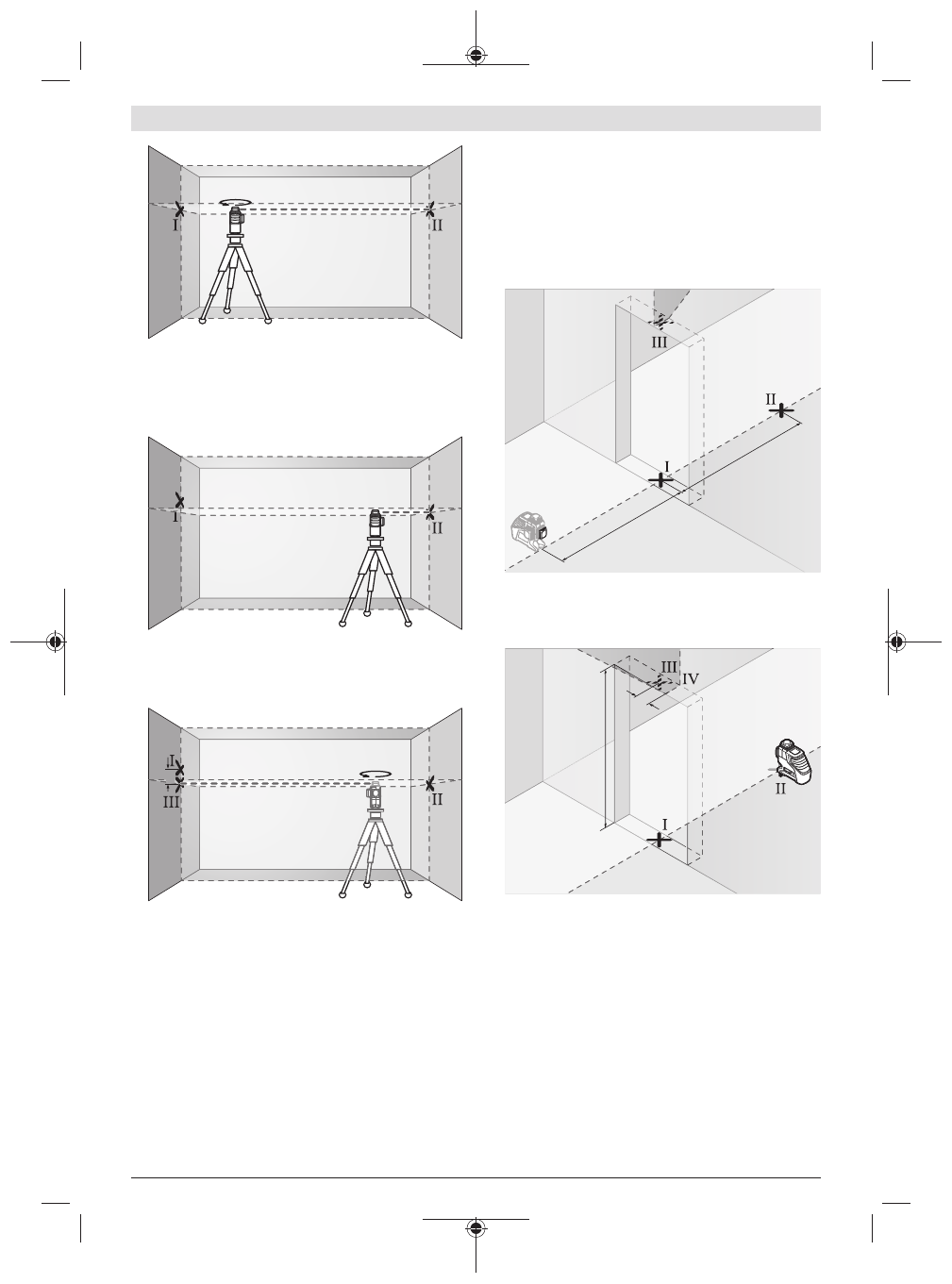 I

II

I

II

I

III

II

III

II

I

III

IV

II

I