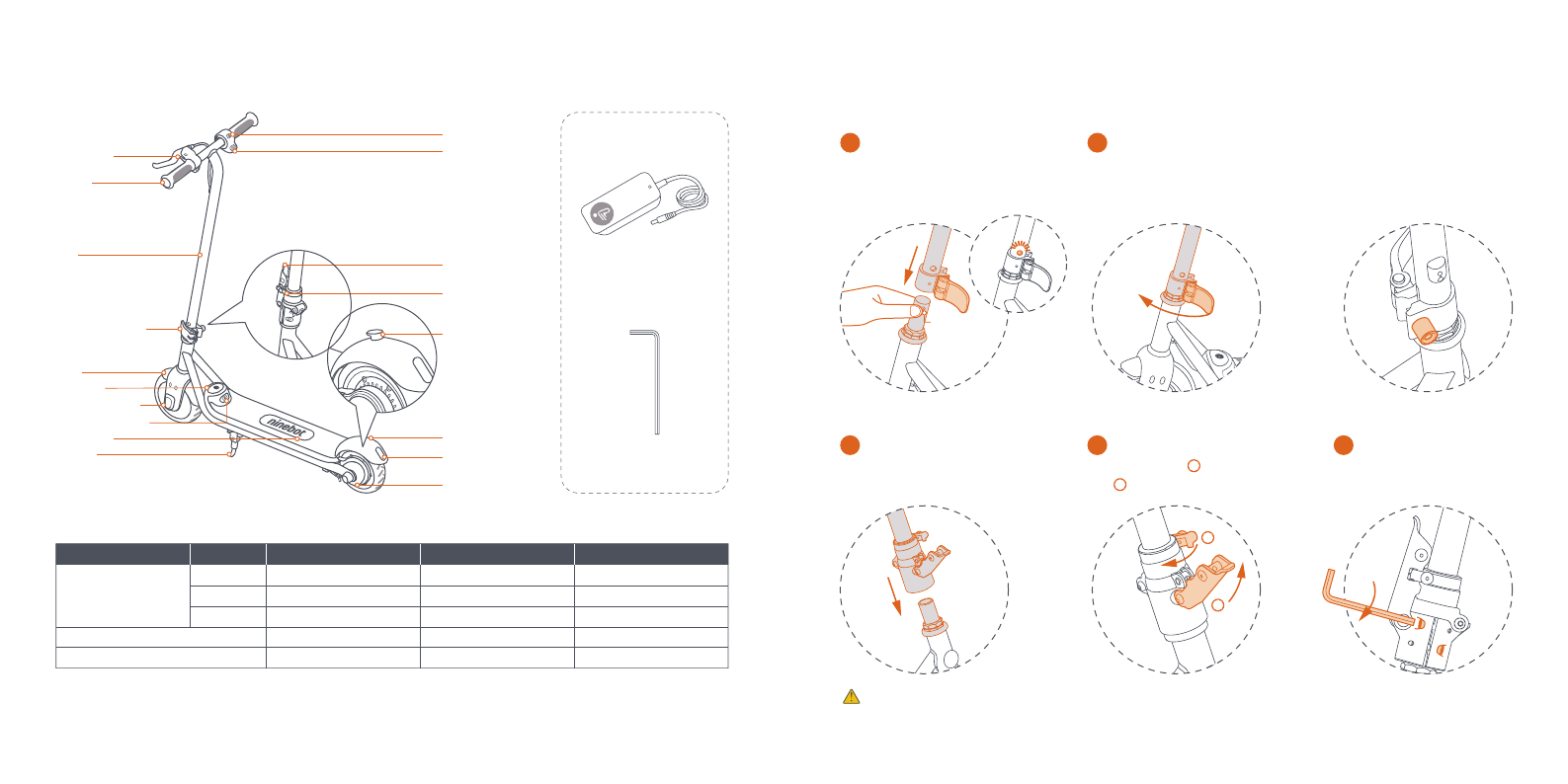 ninebot