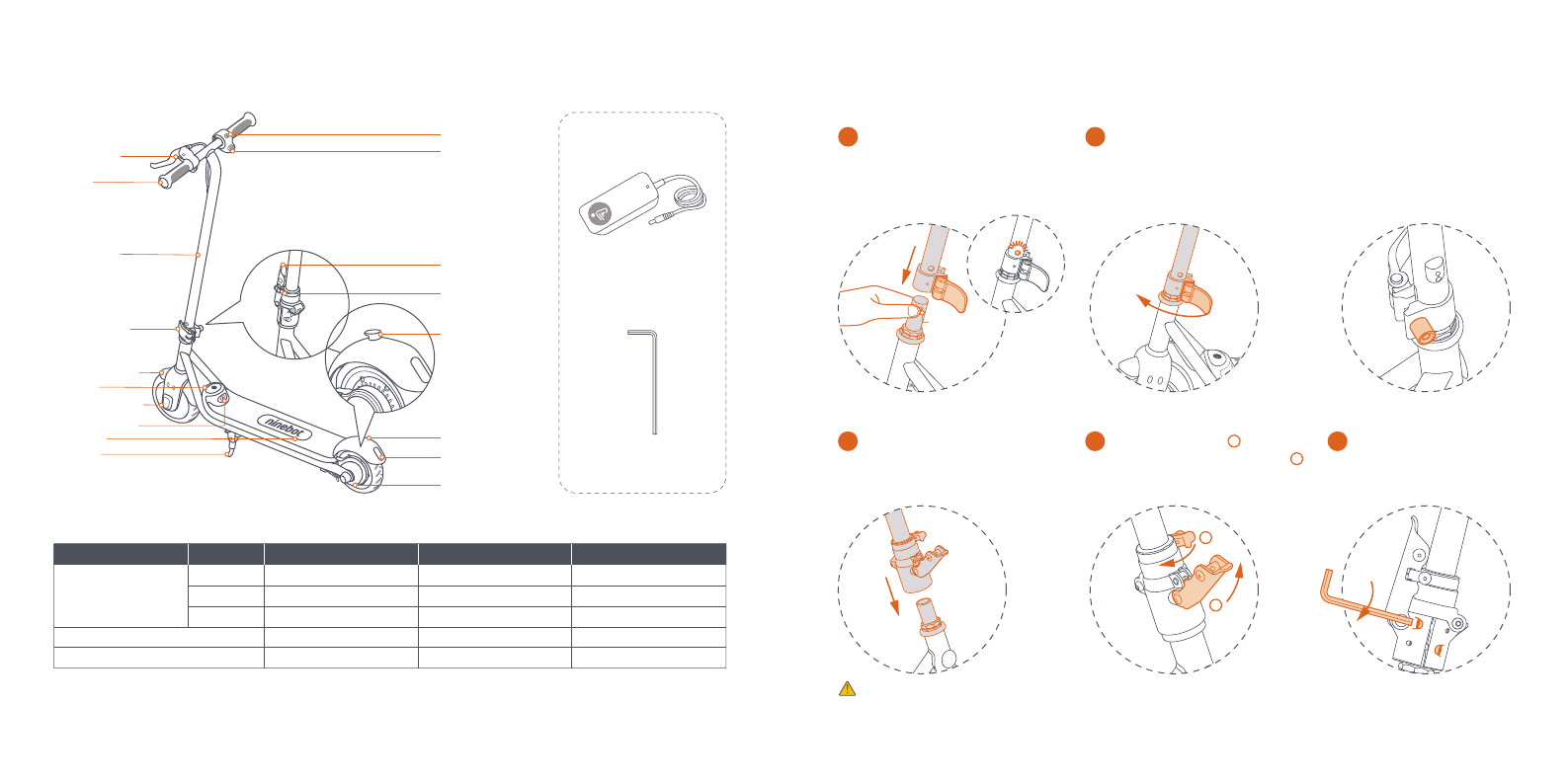 ninebot