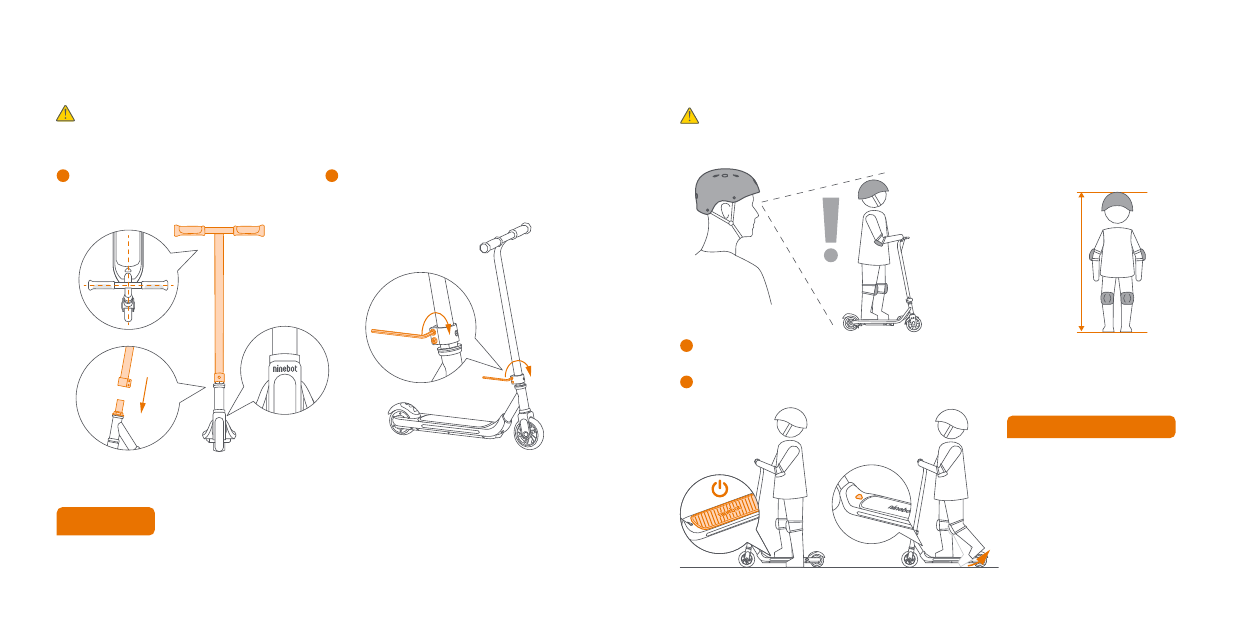 ninebot

ninebot