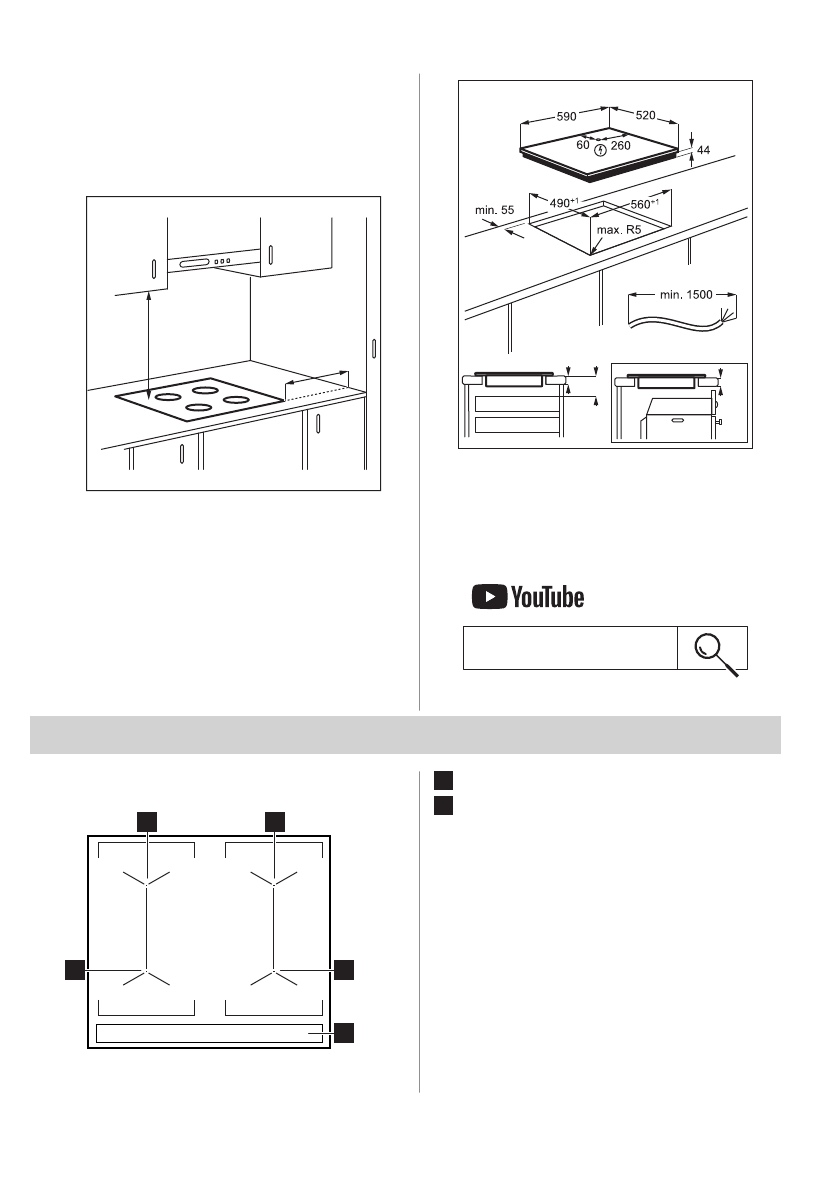 590
520
60
260
44
min. 55
$490^{+1}$
$560^{+1}$
max. R5
min. 1500

YouTube