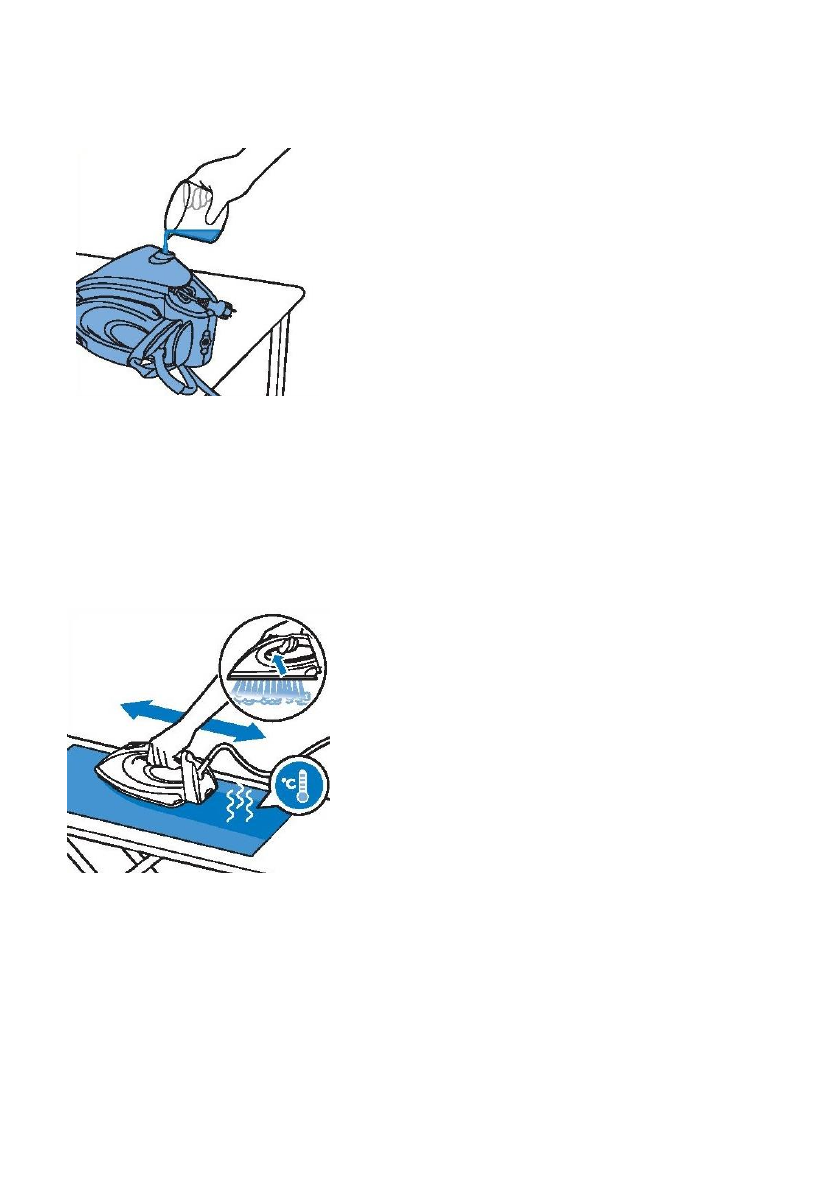 °C