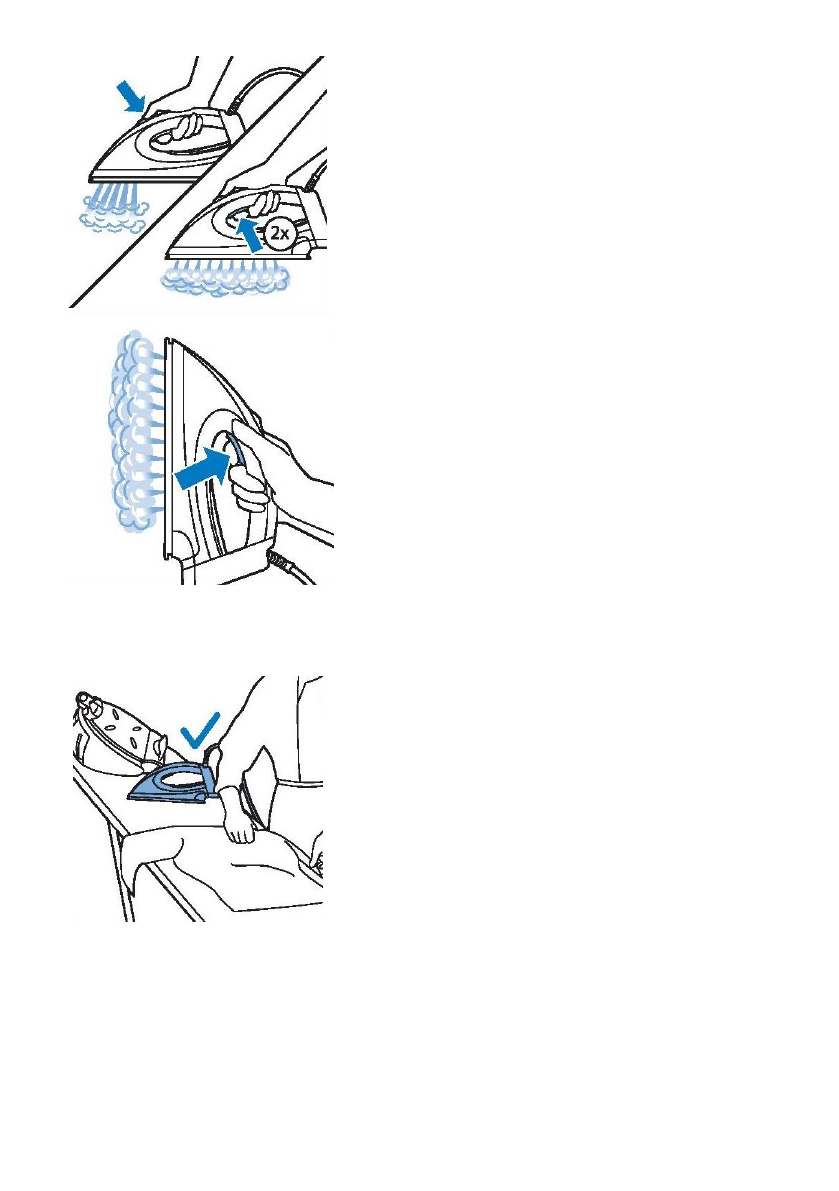 2x