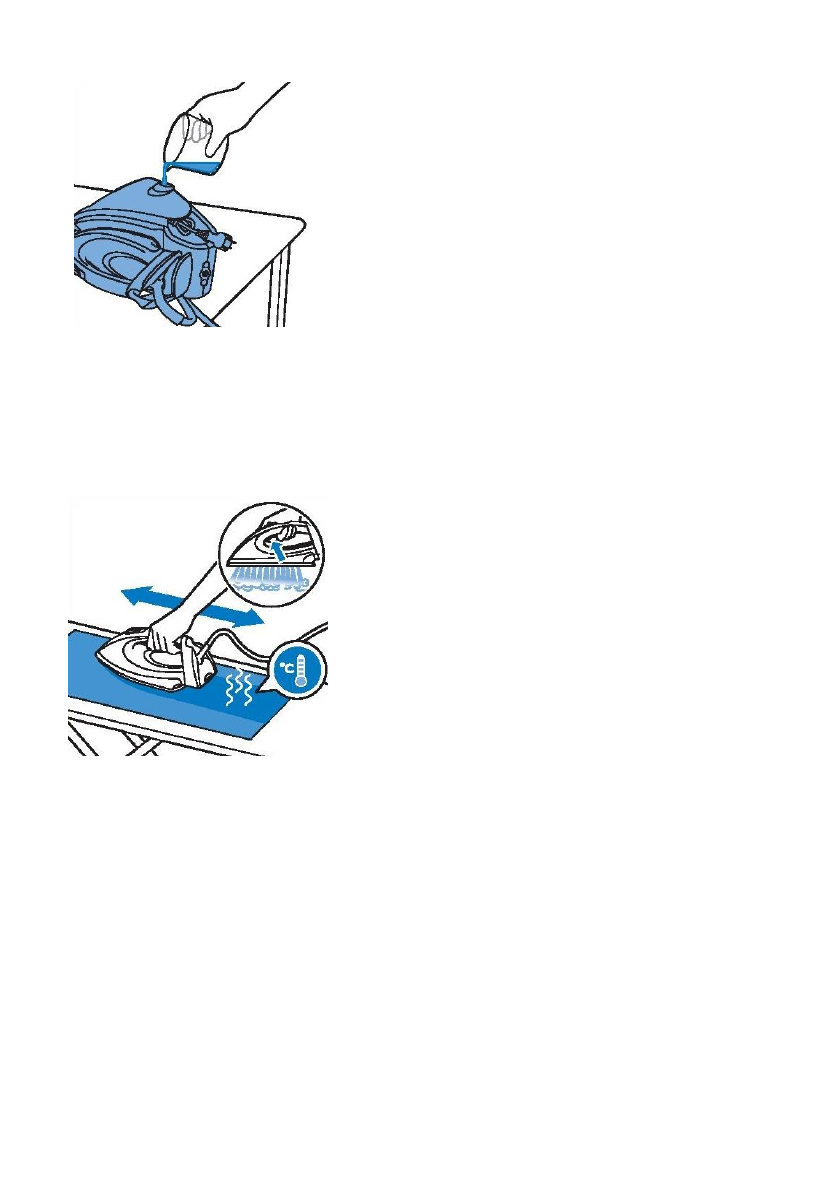 °C