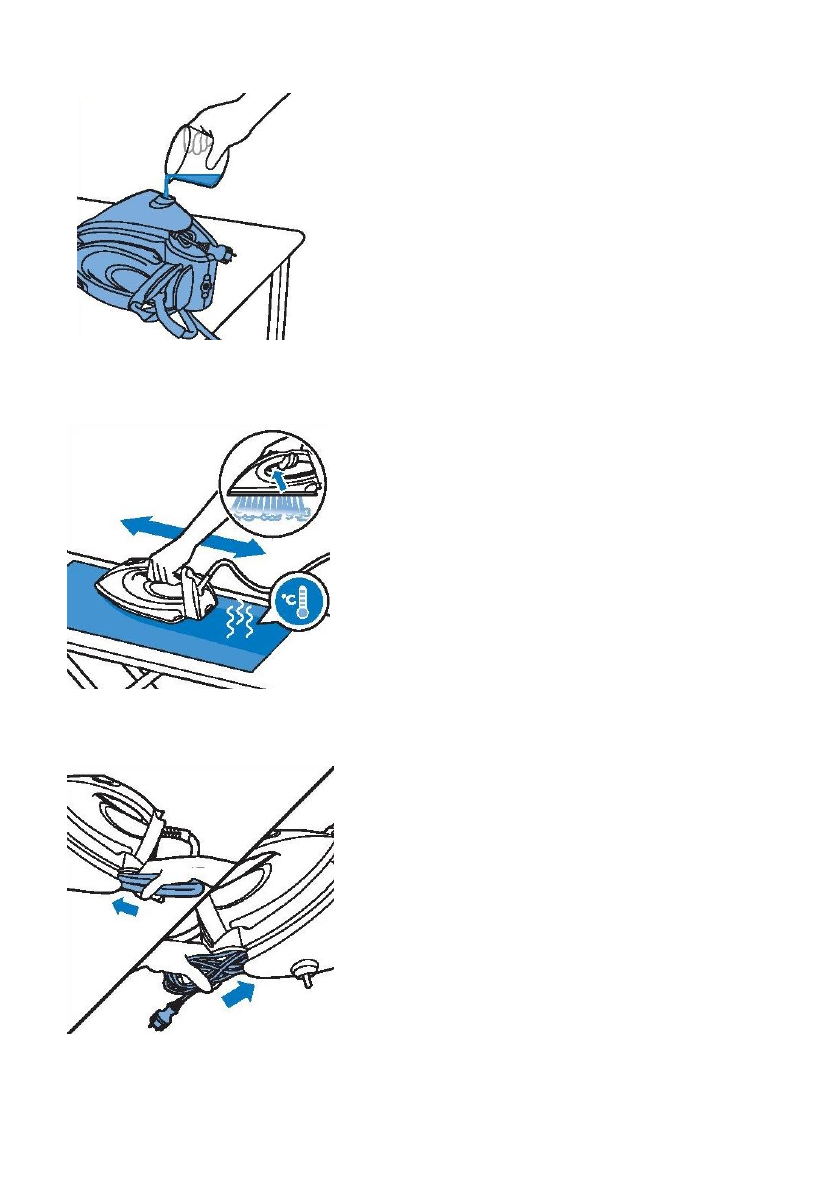 °C