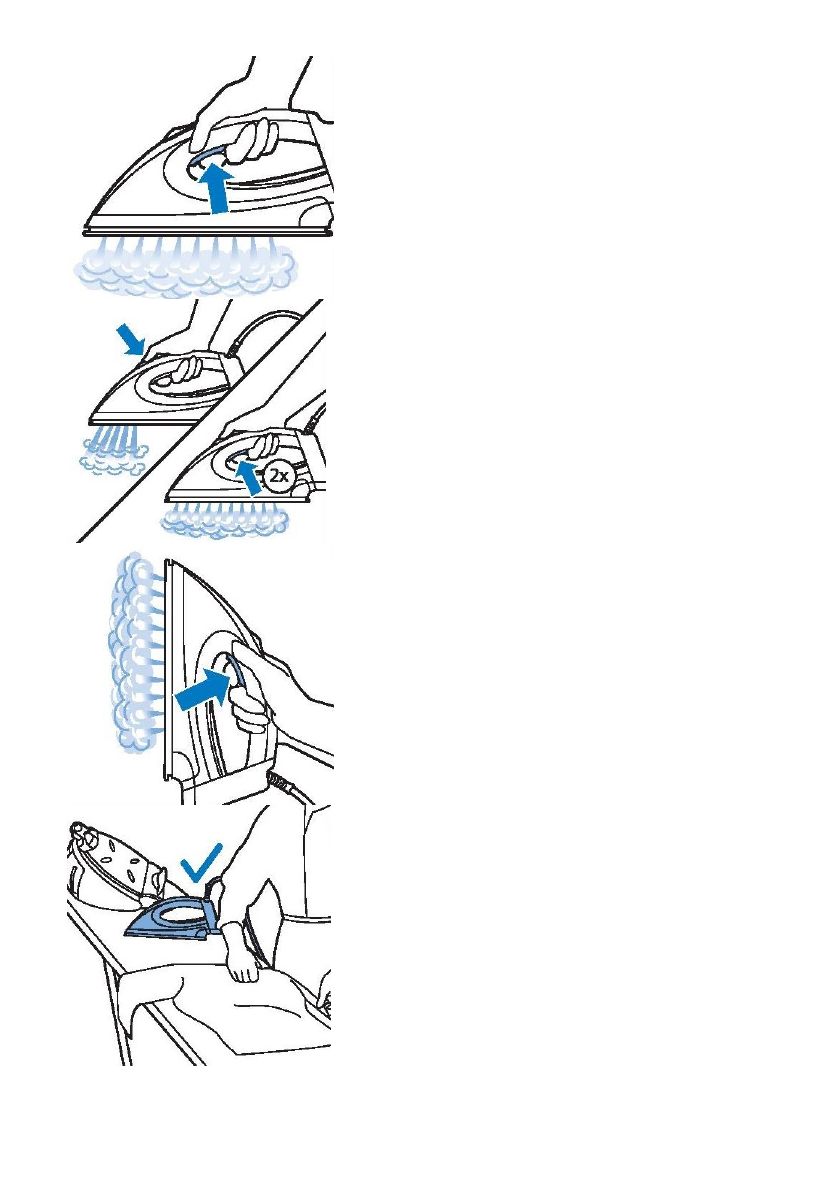 2x