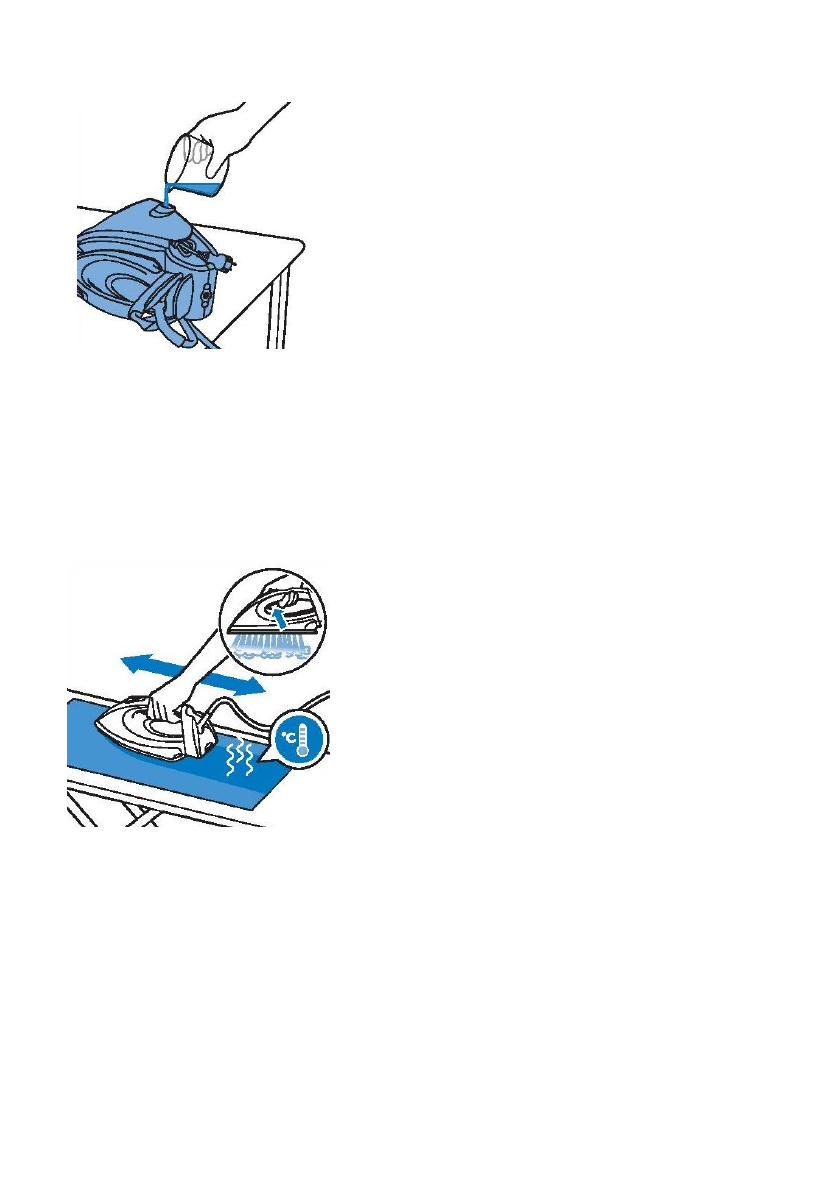 °C