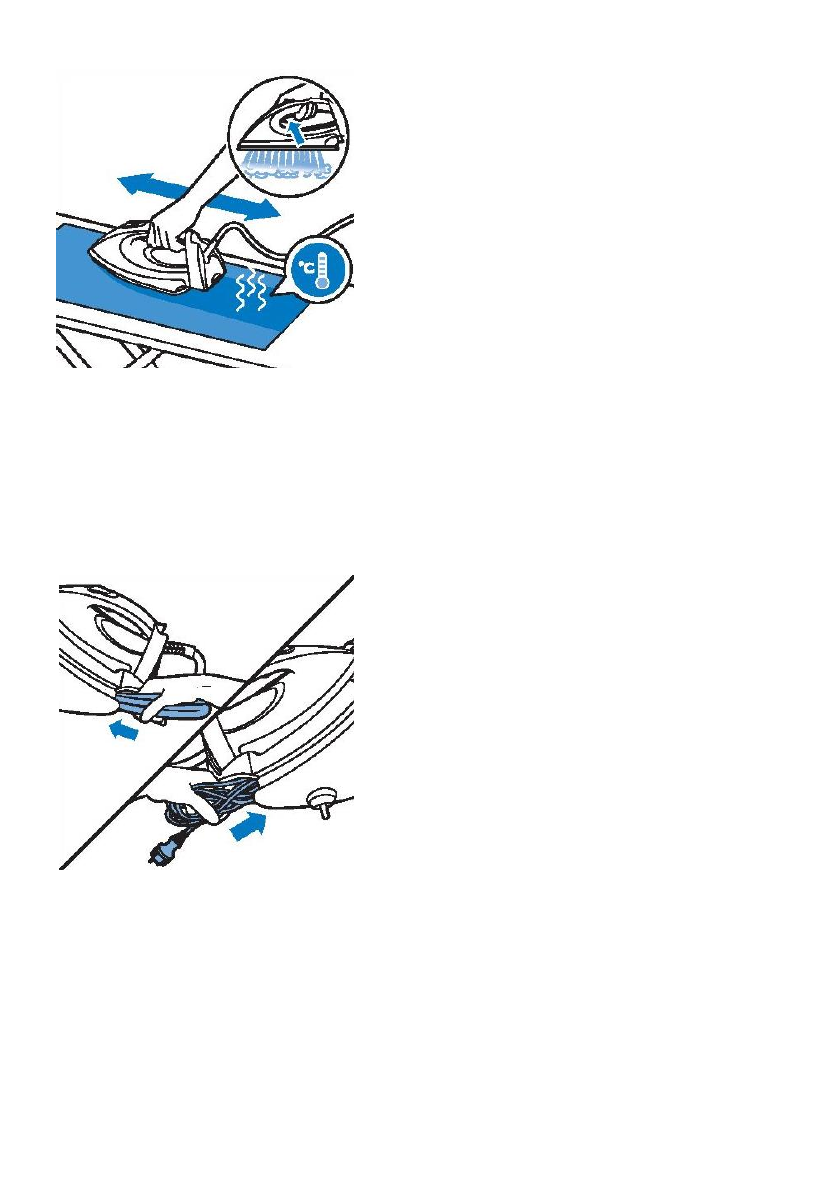 °C