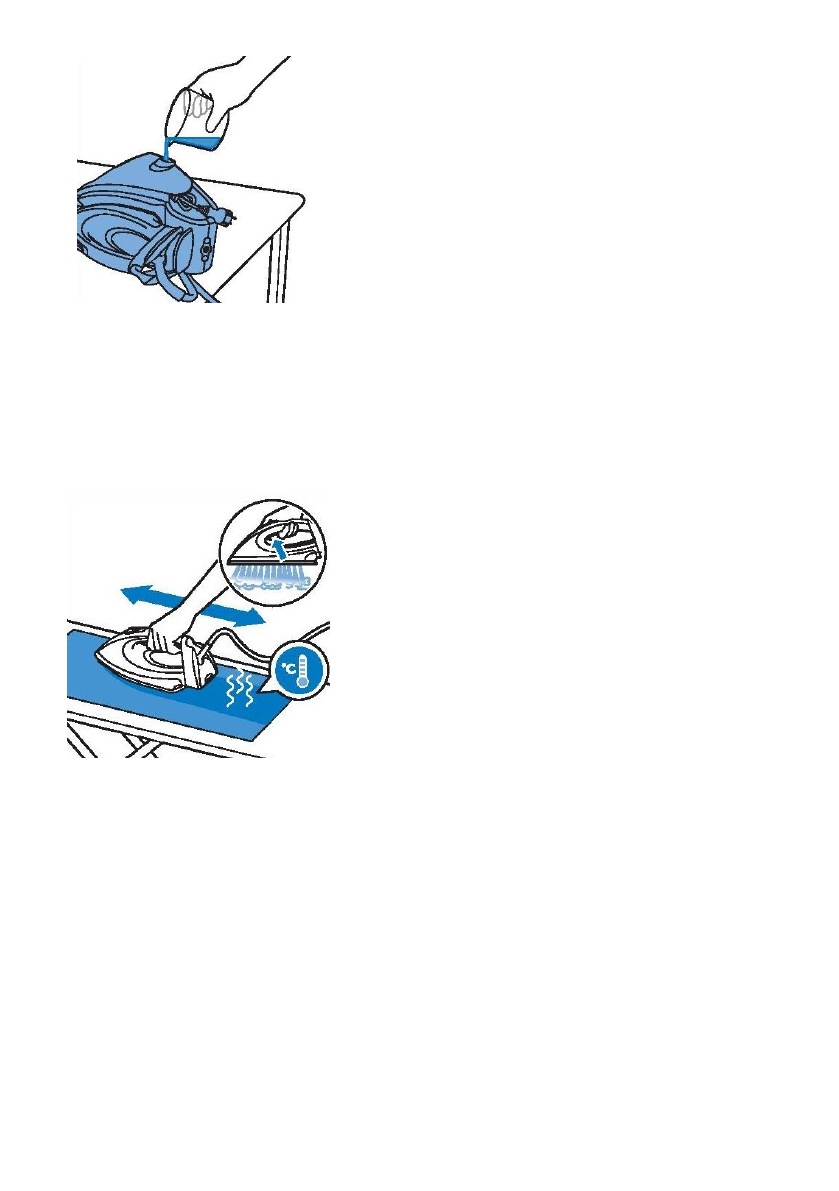 °C