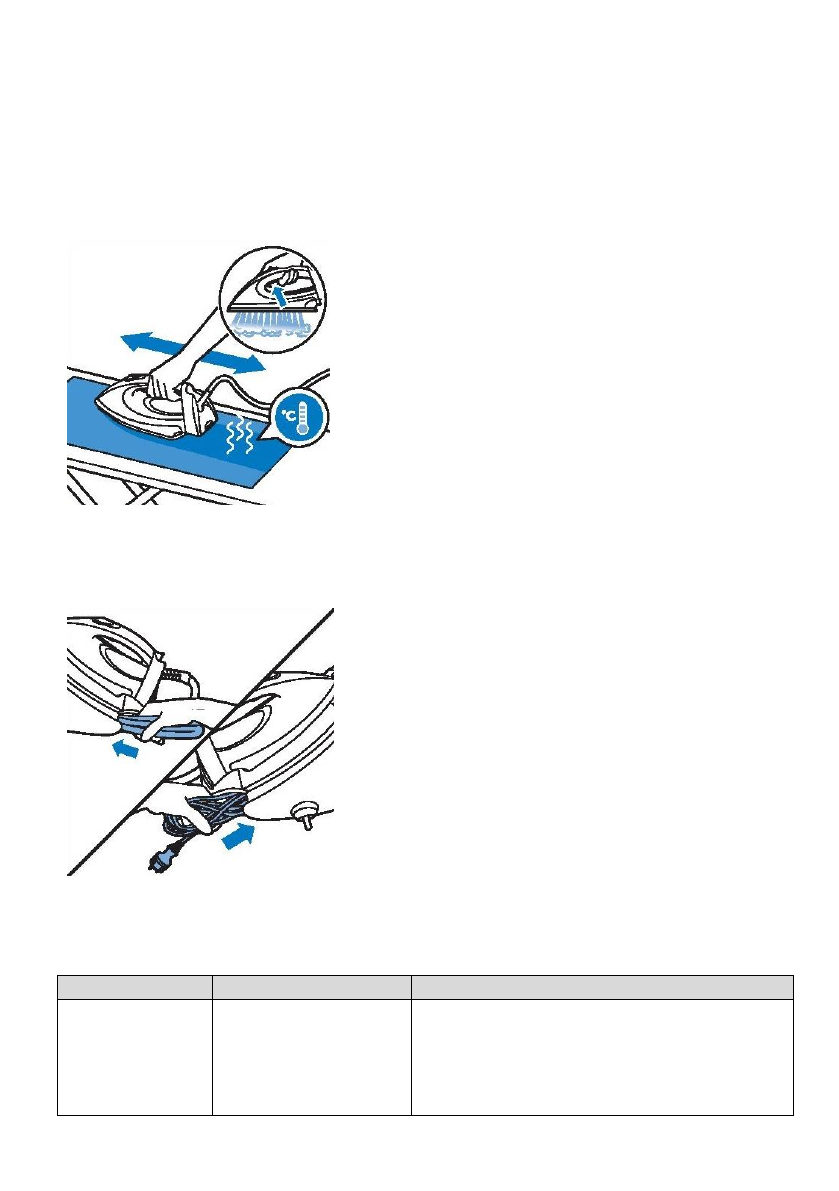 °C