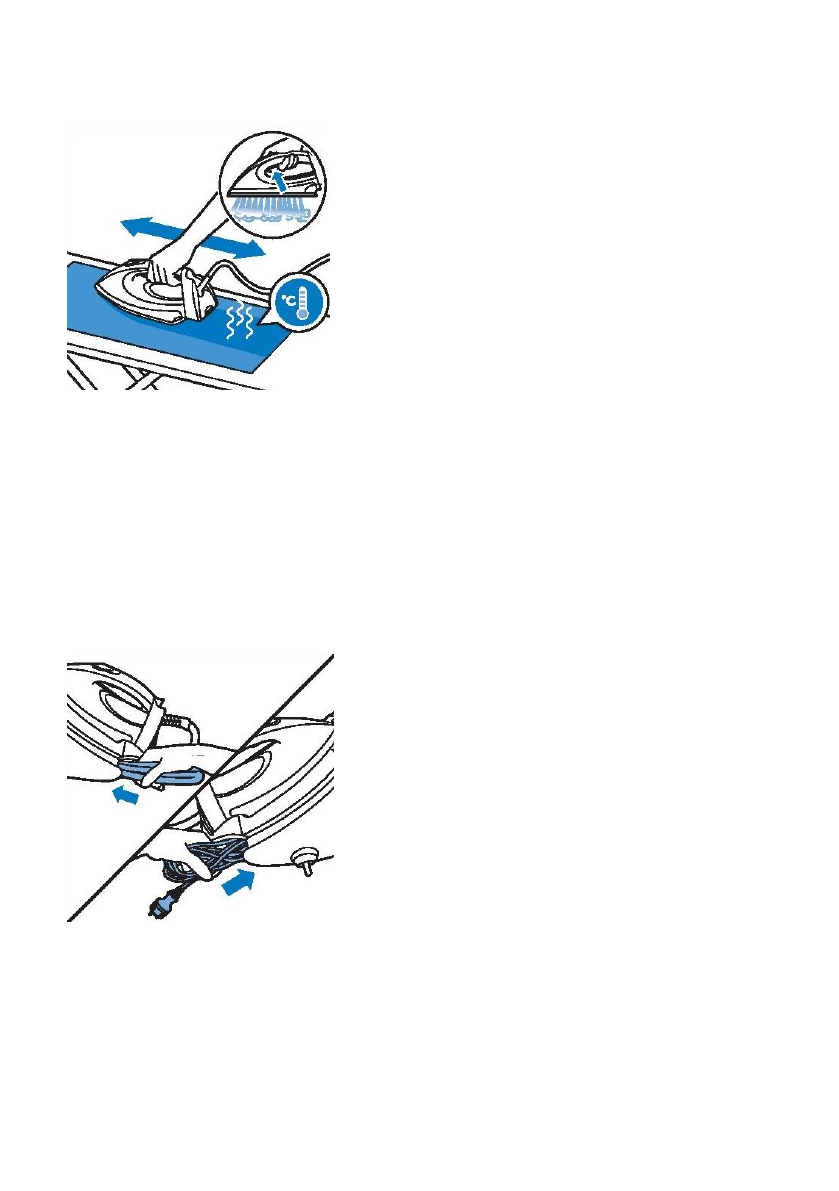 °C