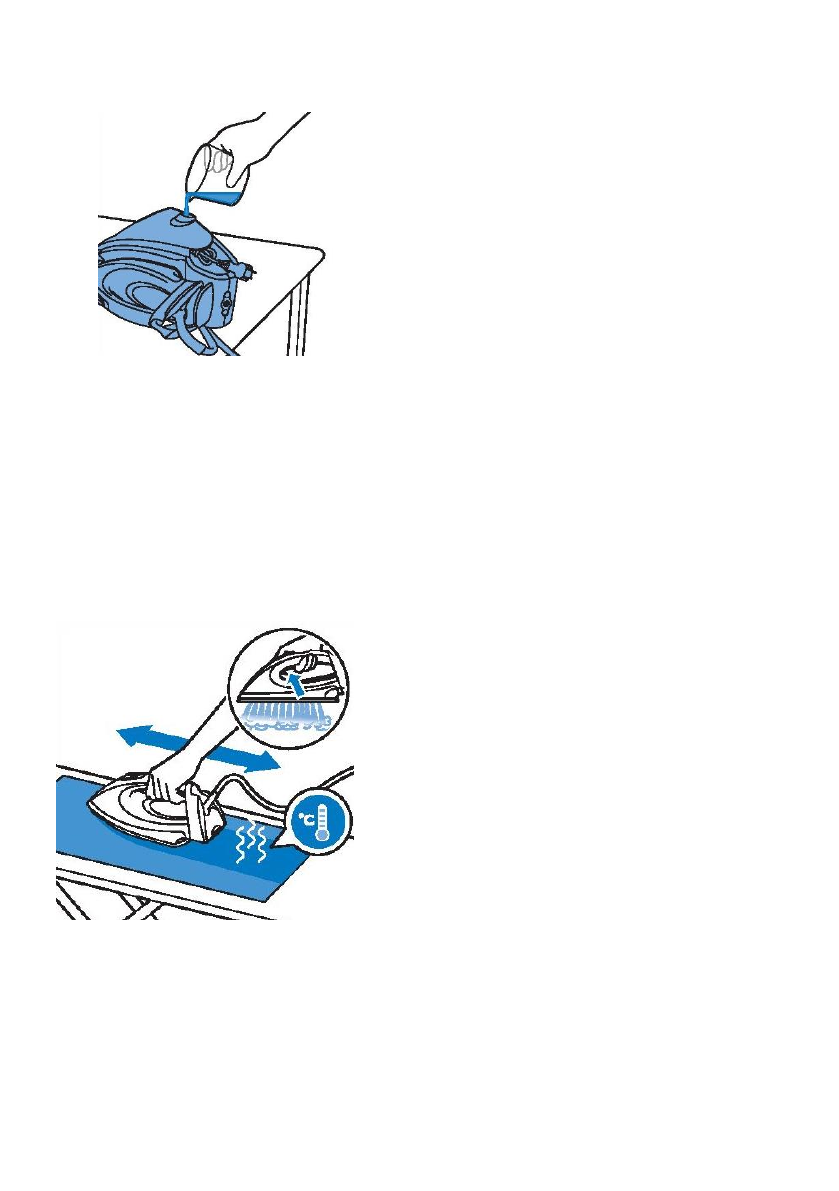 °C