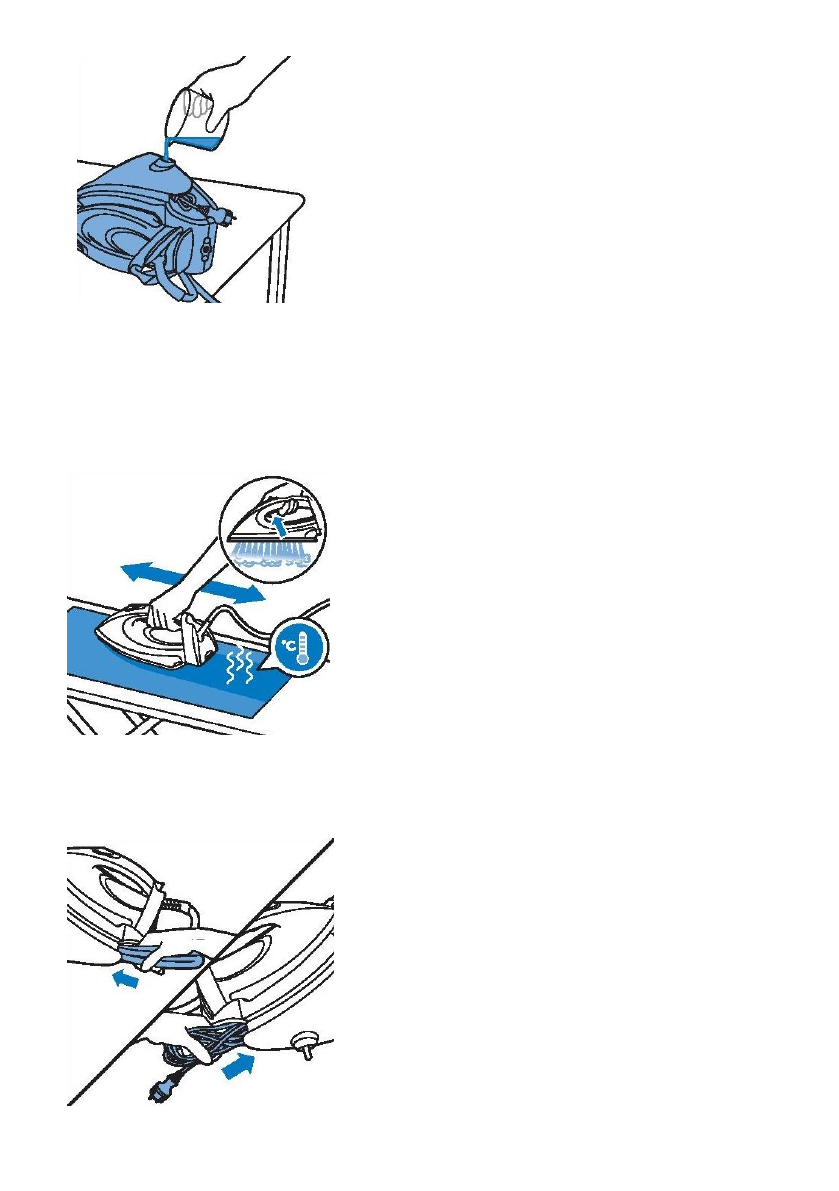 °C