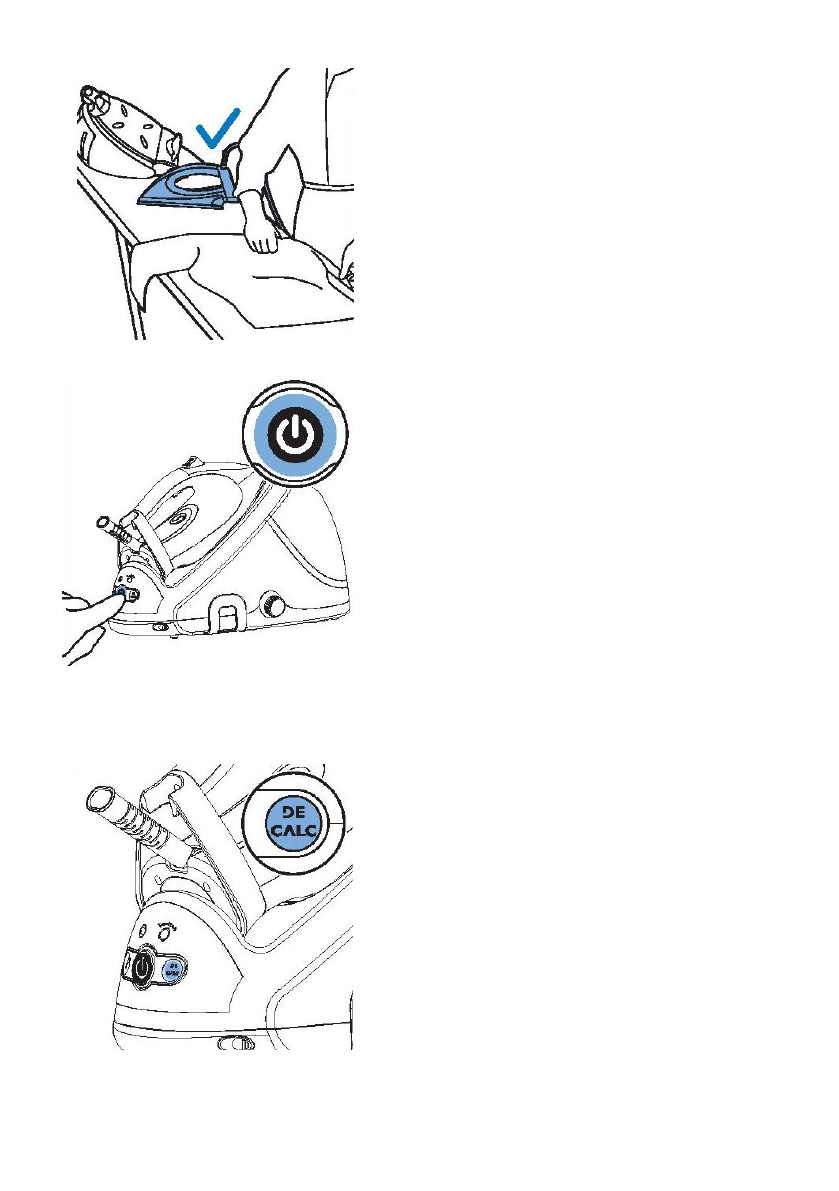 DE
CALC